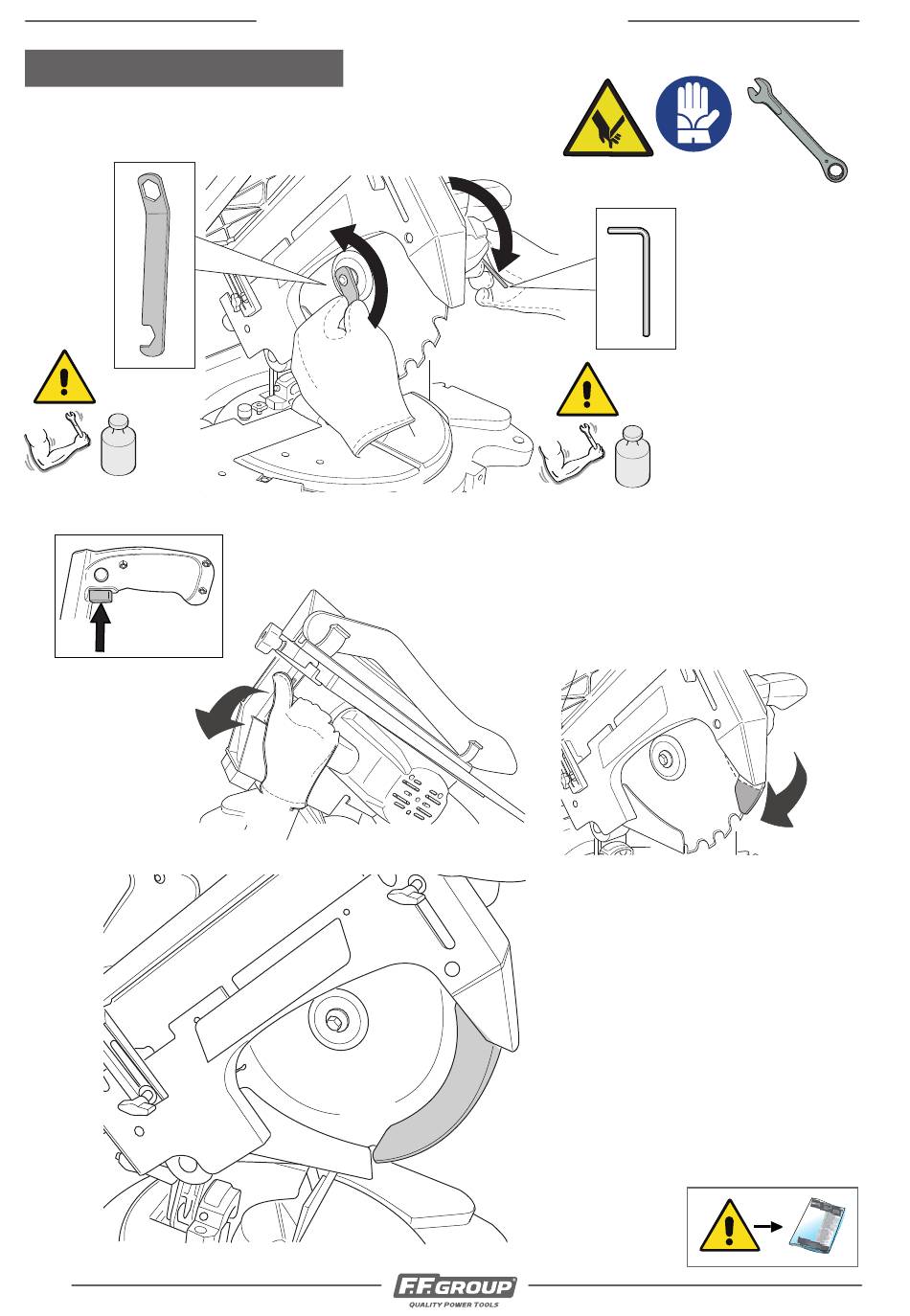 F.F.GROUP
QUALITY POWER TOOLS