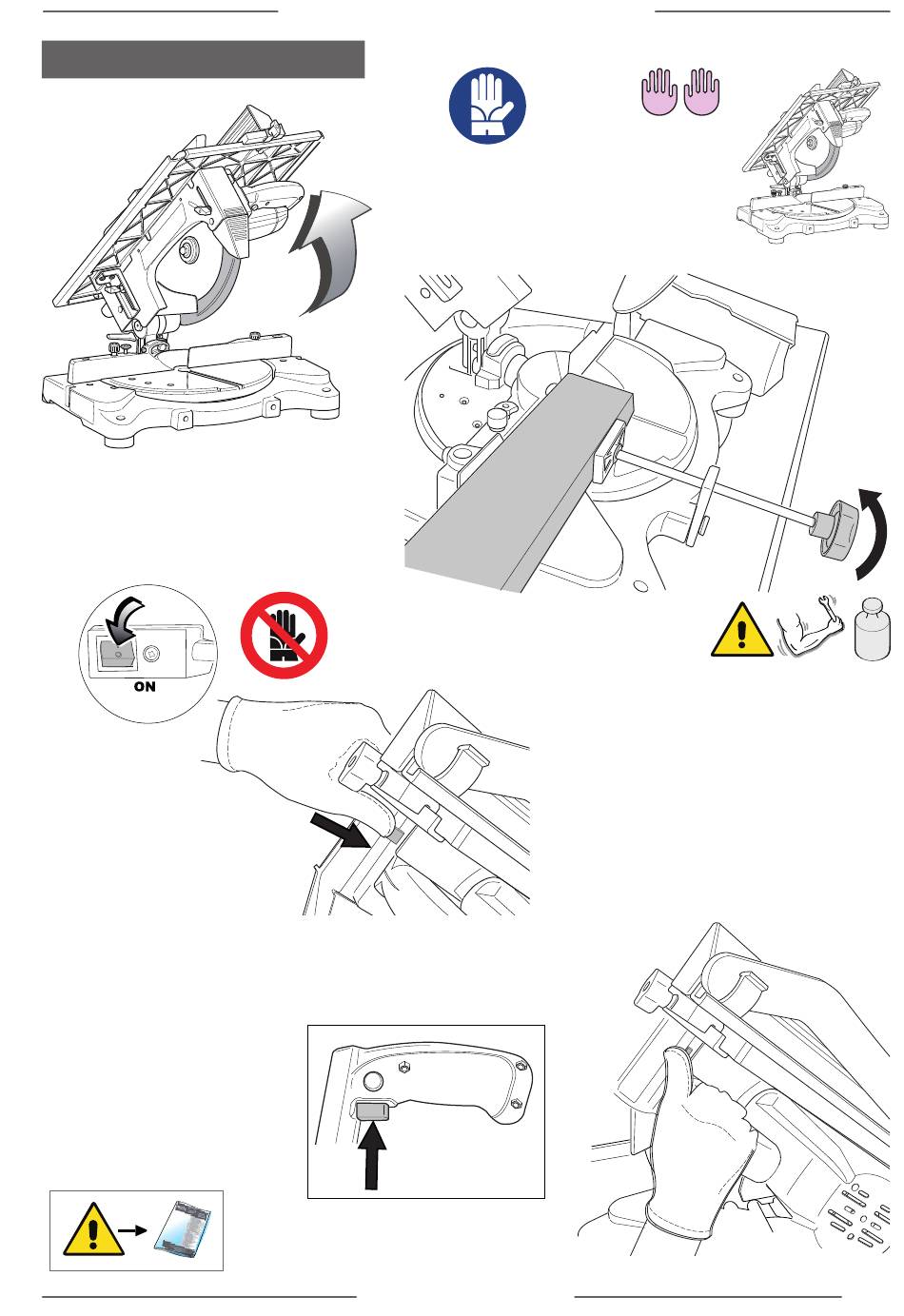 ON