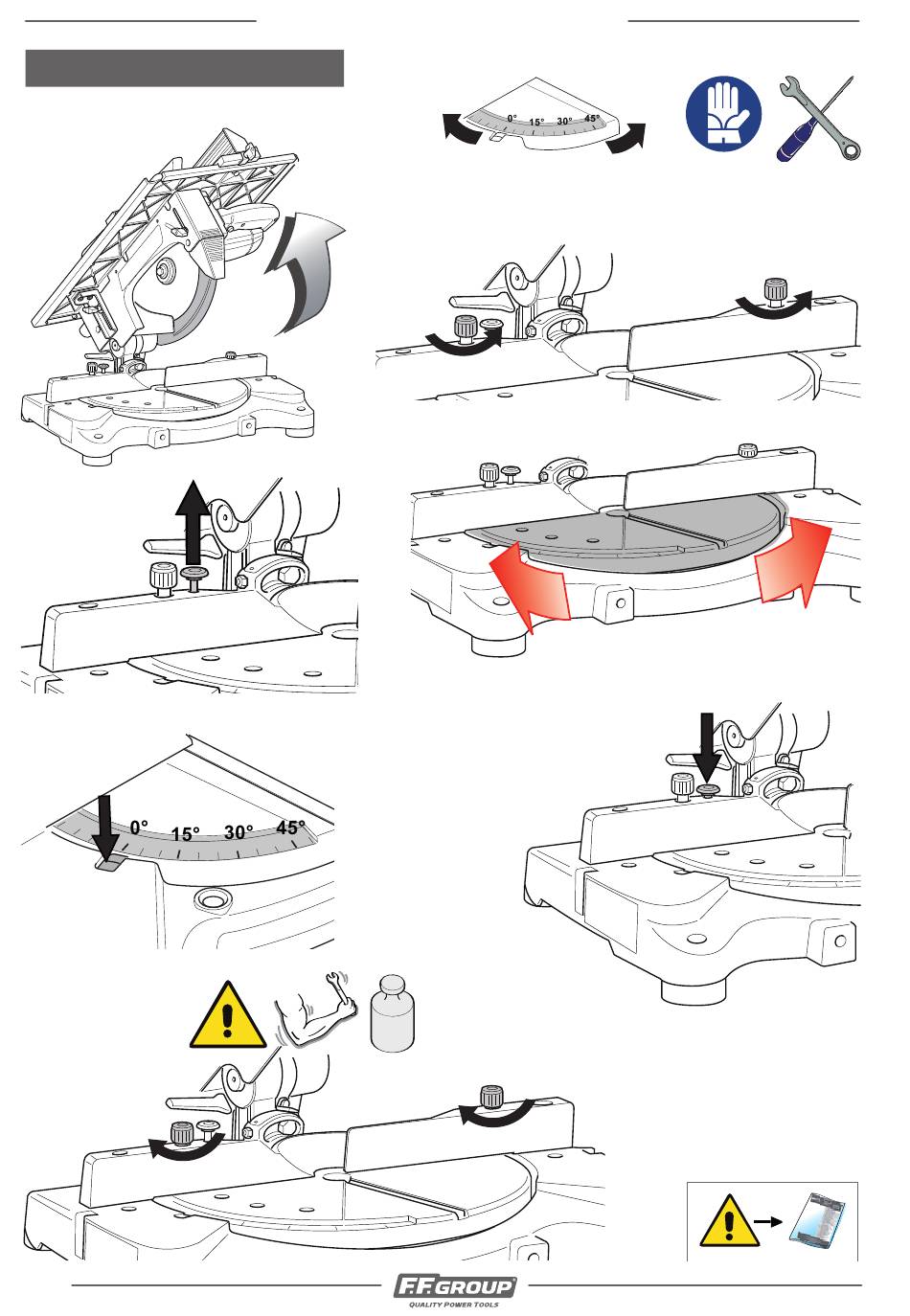 0° 15° 30° 45°

0° 15° 30° 45°

F.F.GROUP
QUALITY POWER TOOLS