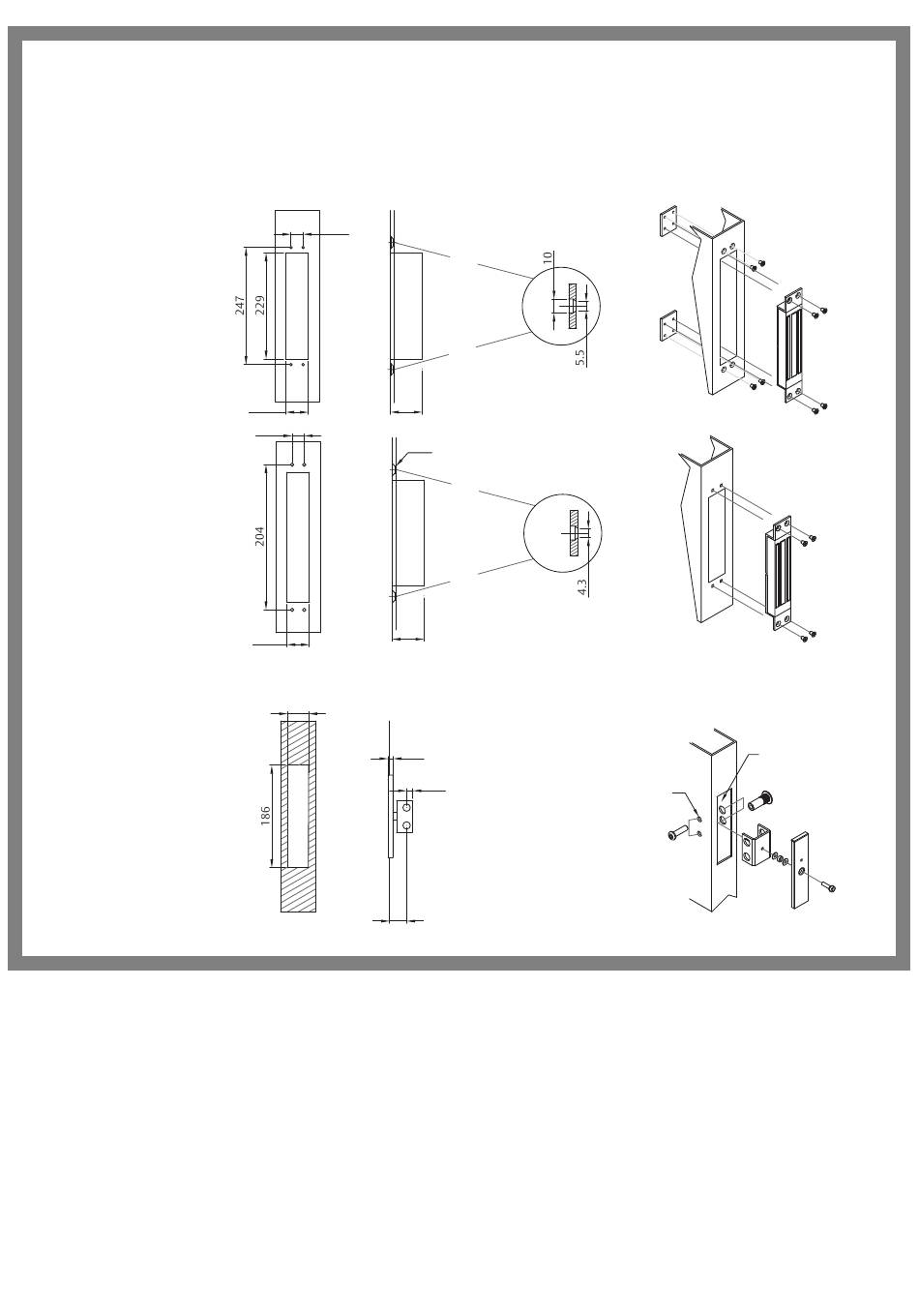 247
229
10
5.5
204
4.3
186