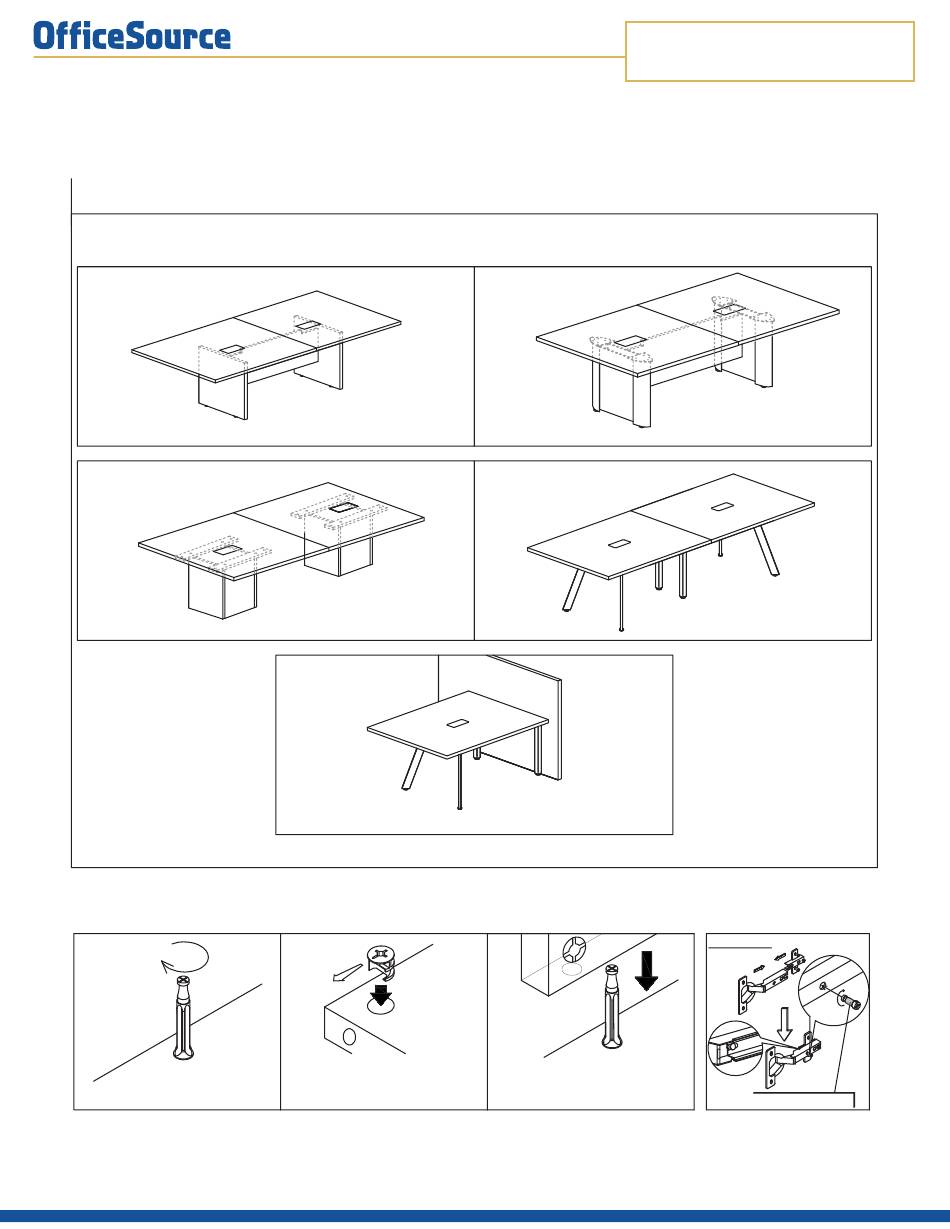 OfficeSource