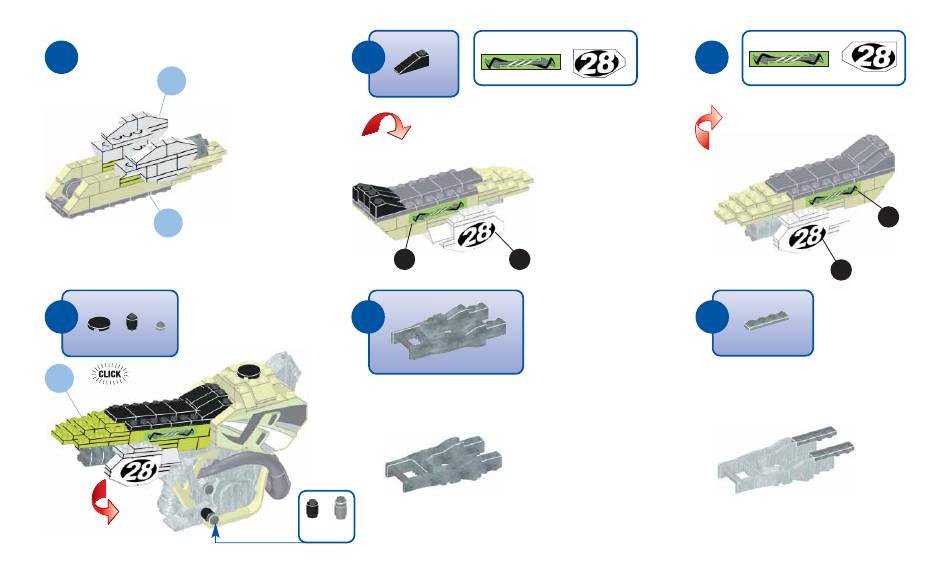 28

28

28

28

CLICK

28