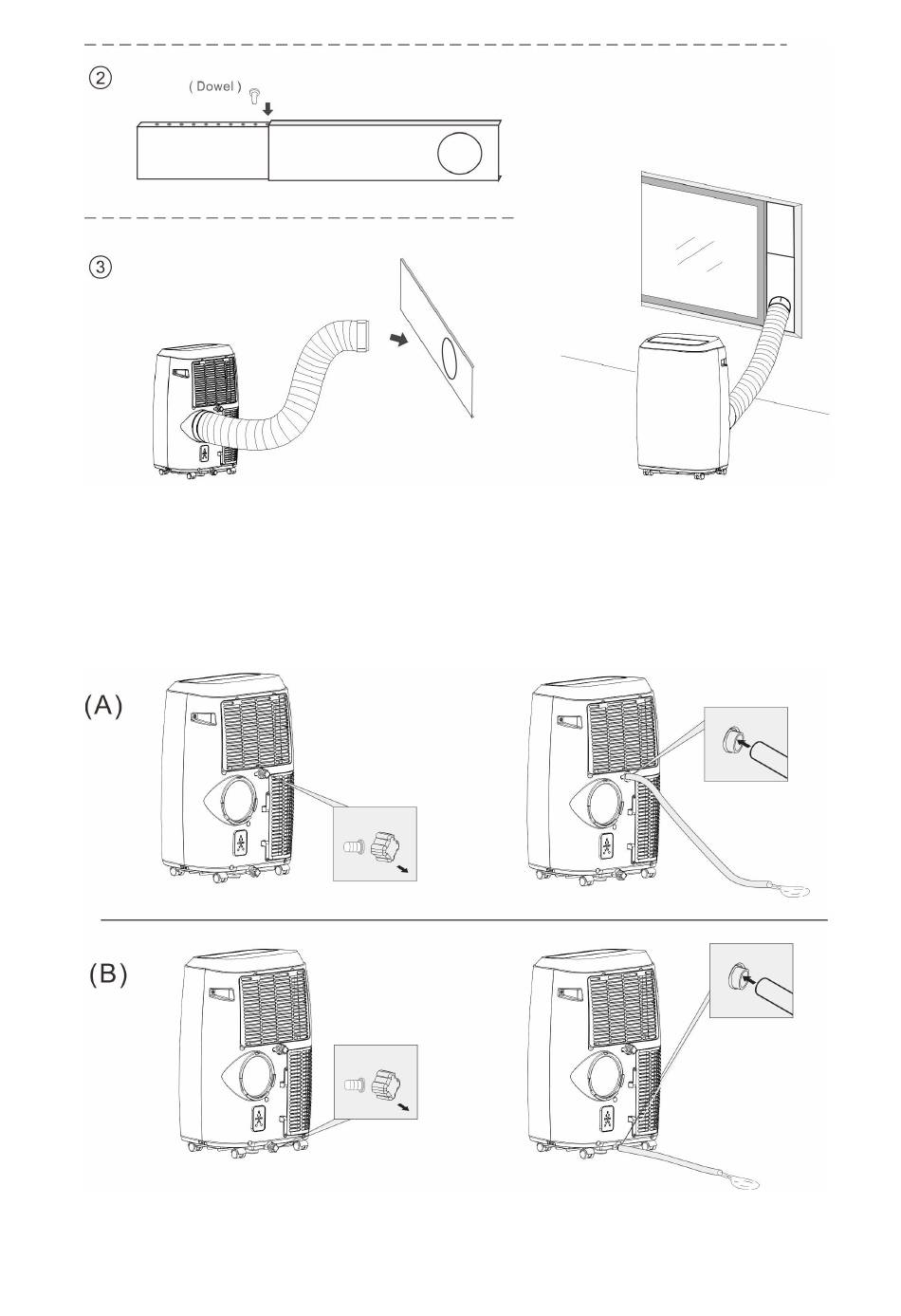 ②

( Dowel )

③

(A)

(B)