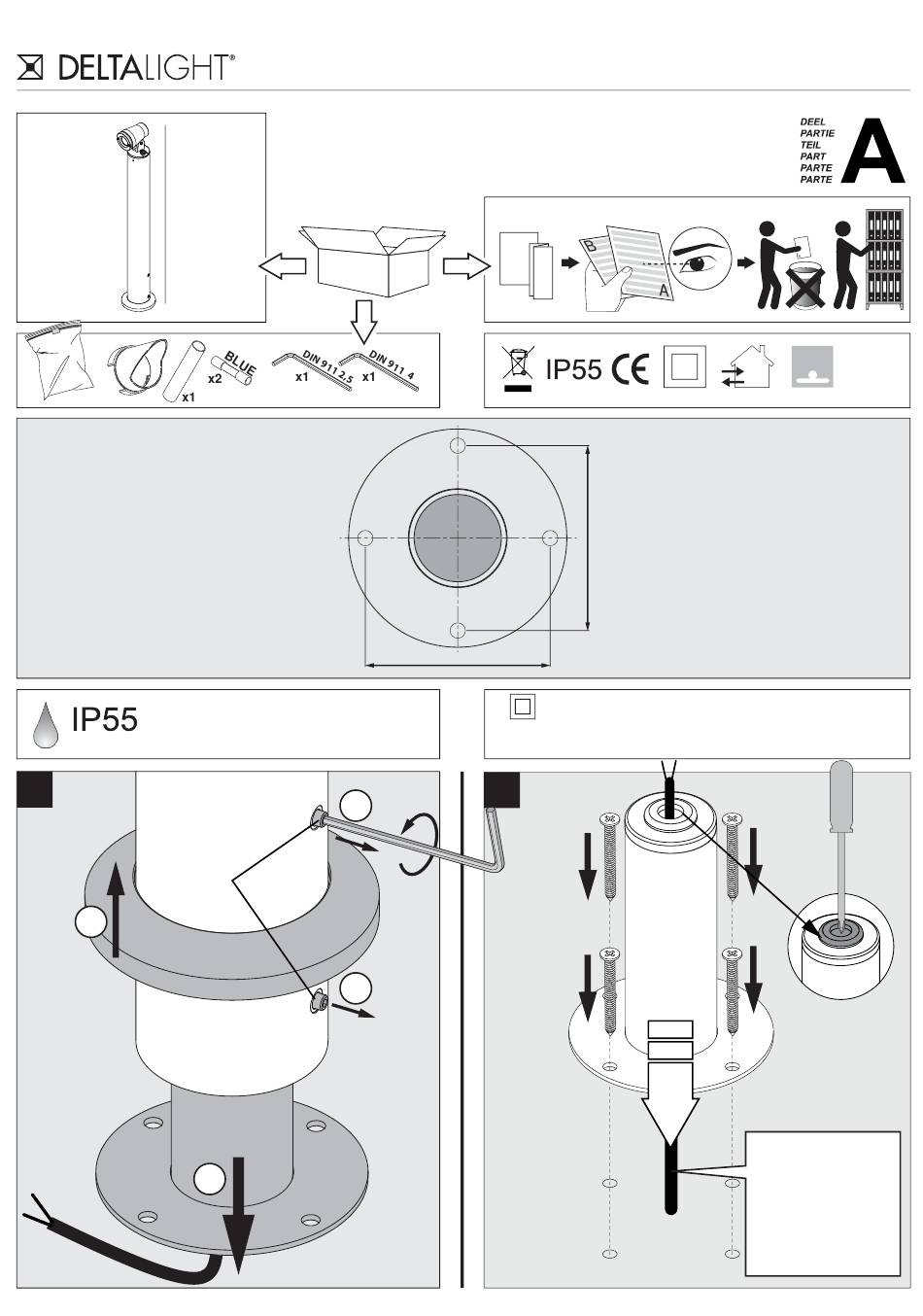 DELTALIGHT®

DEEL
PARTIE
TEIL
PART
PARTE
PARTE
A

B
A

x1
x2
BLUE
DIN 911 2,5
x1
DIN 911 4
x1

IP55 CE

IP55