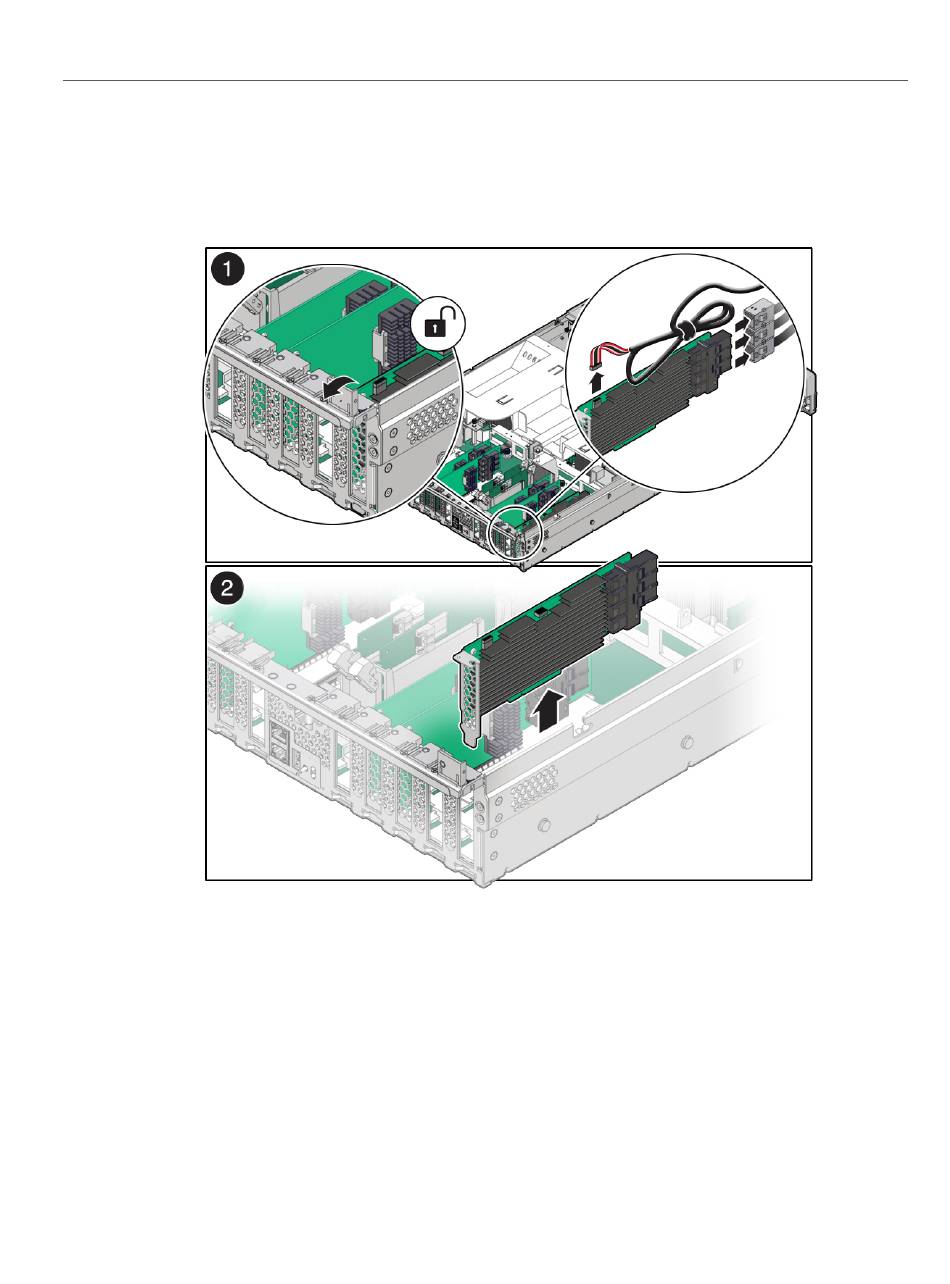 1

2