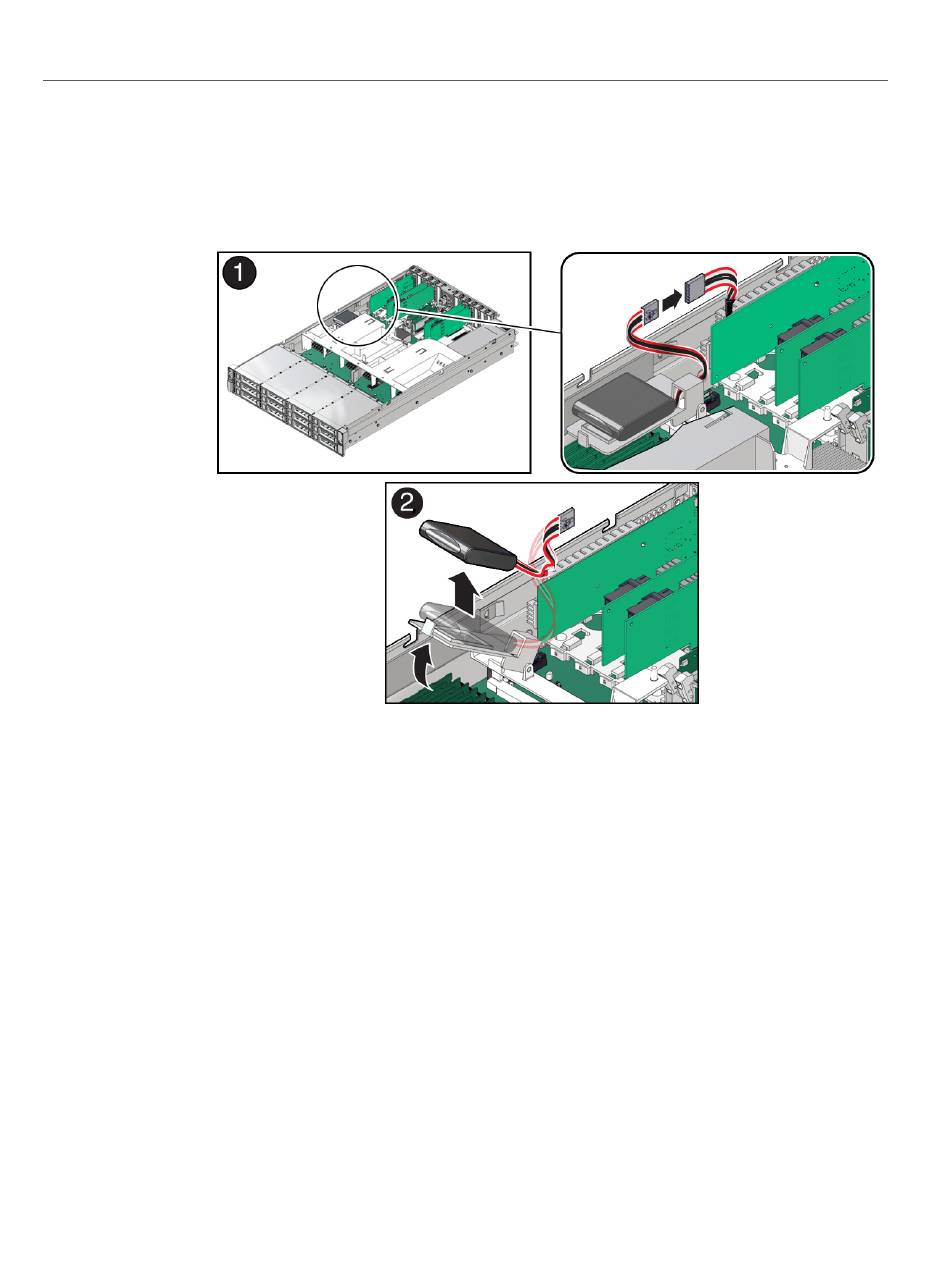 1

2