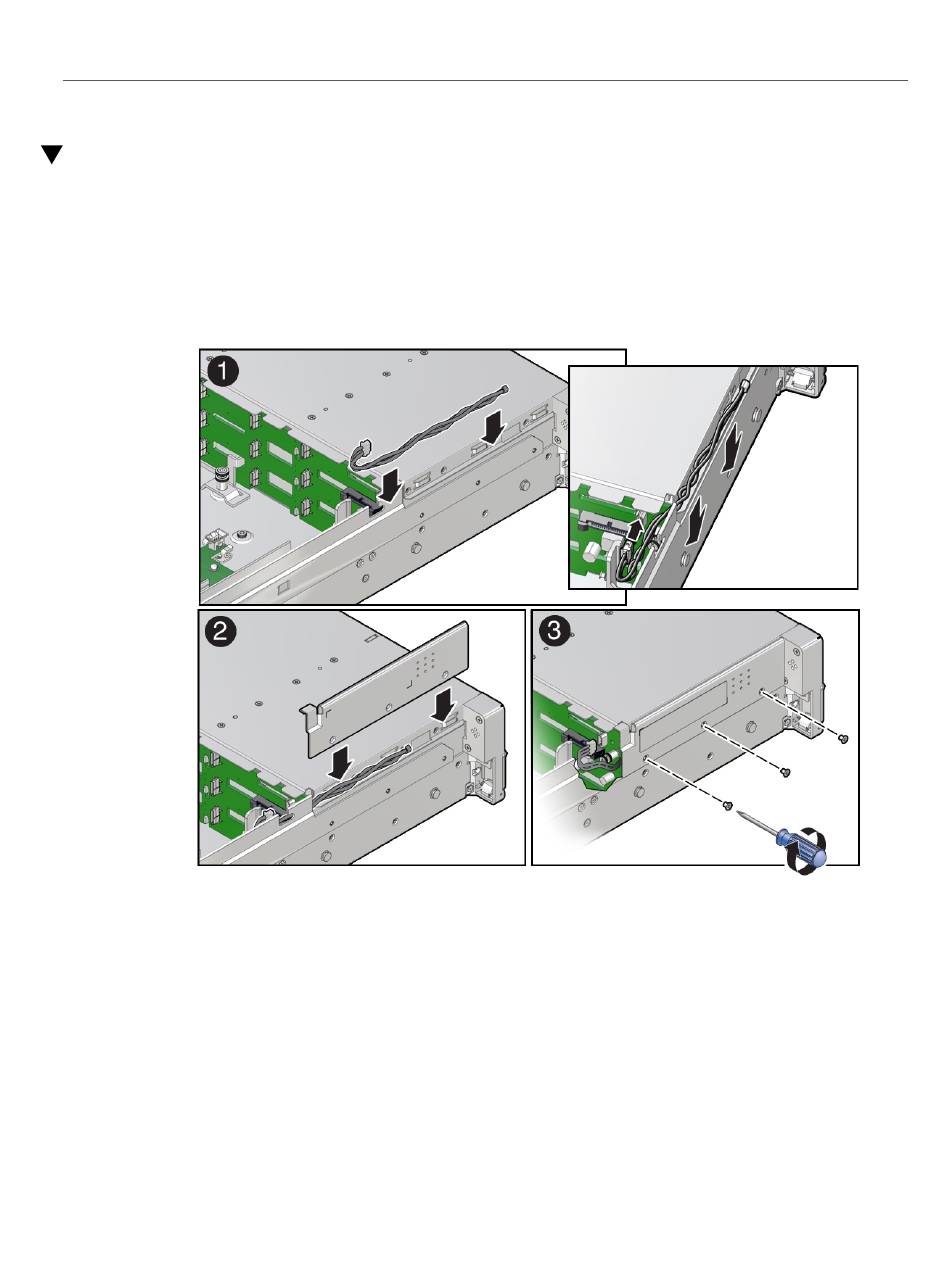 1

2

3