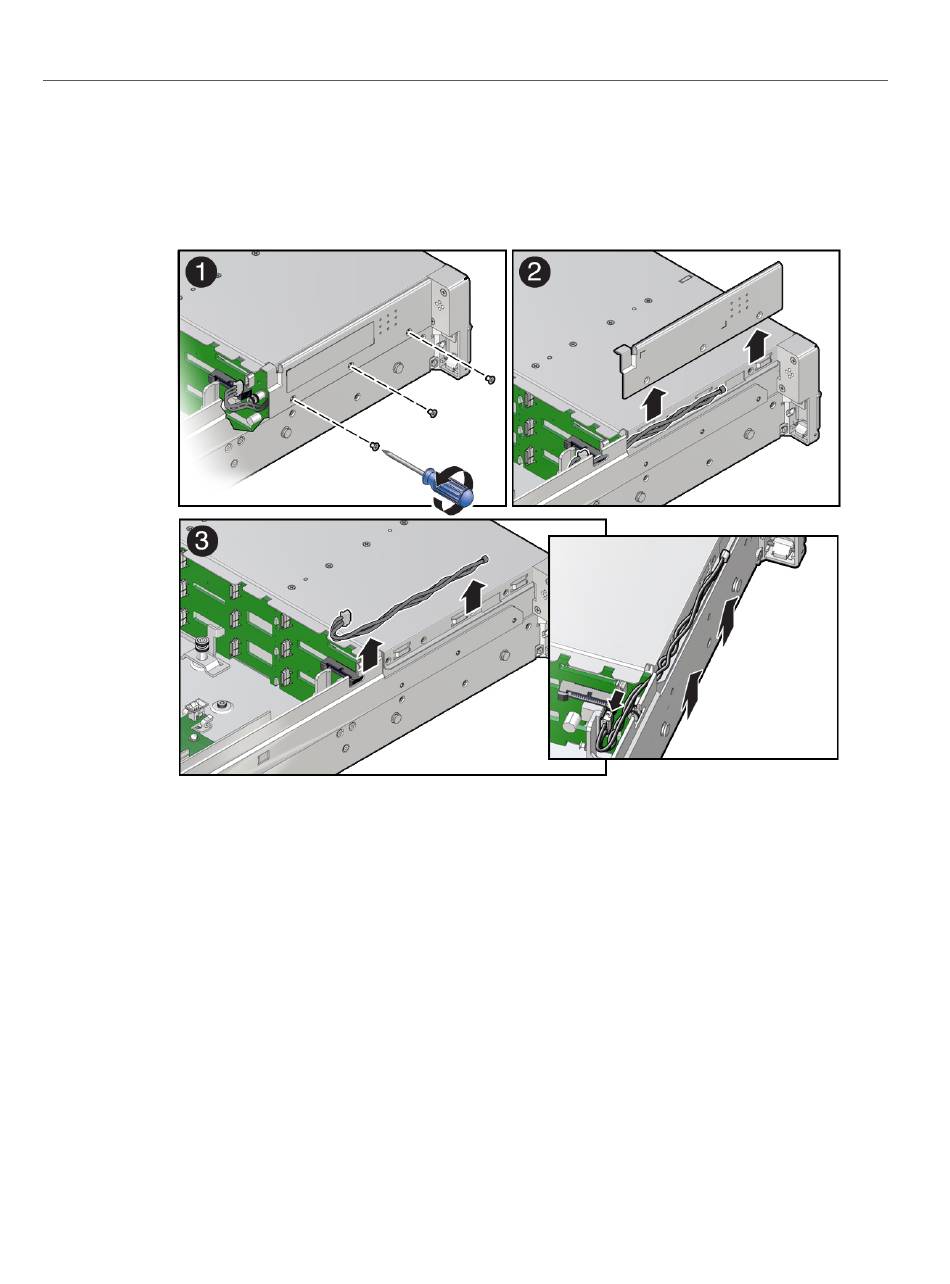 1

2

3