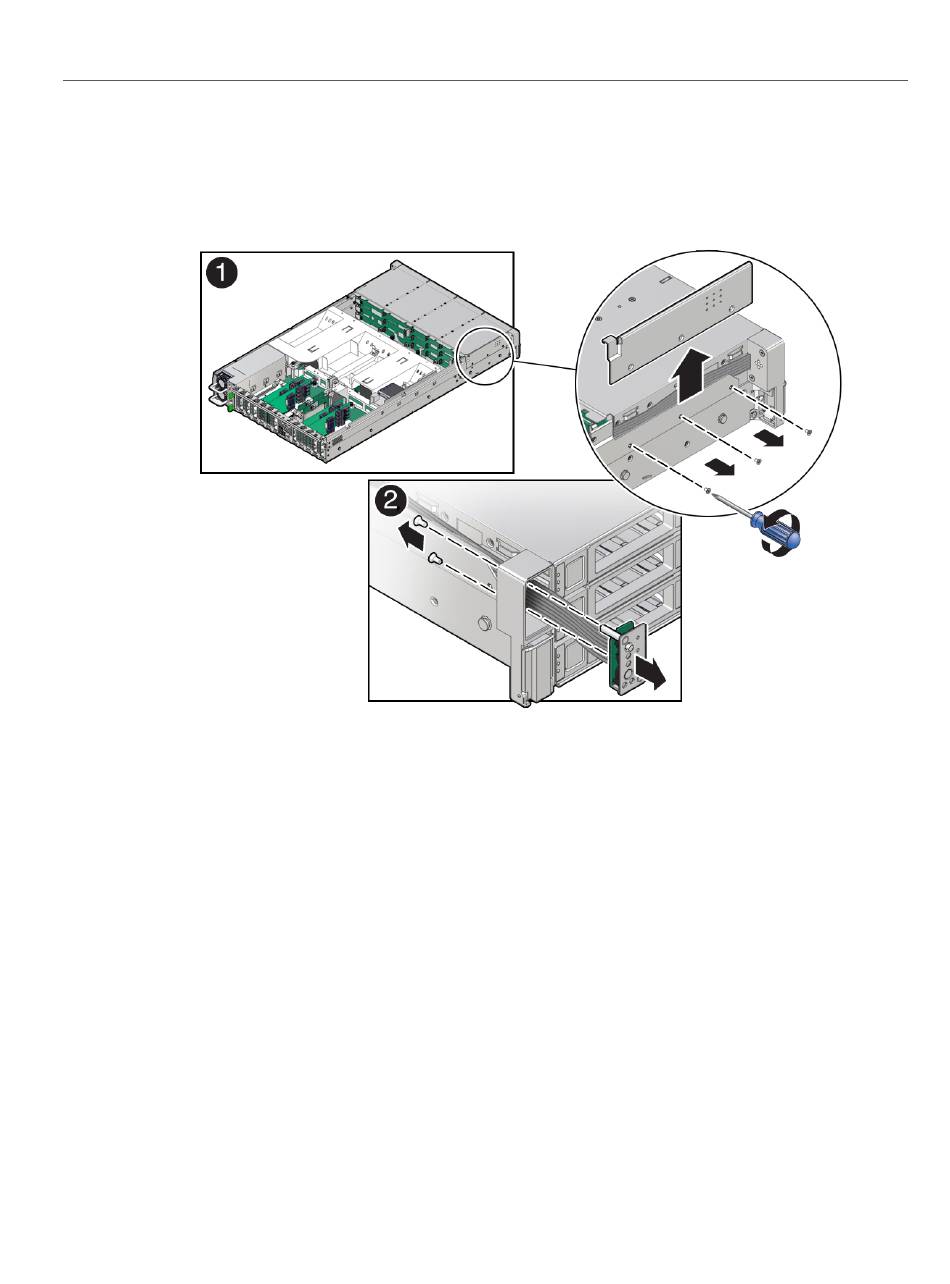 1

2