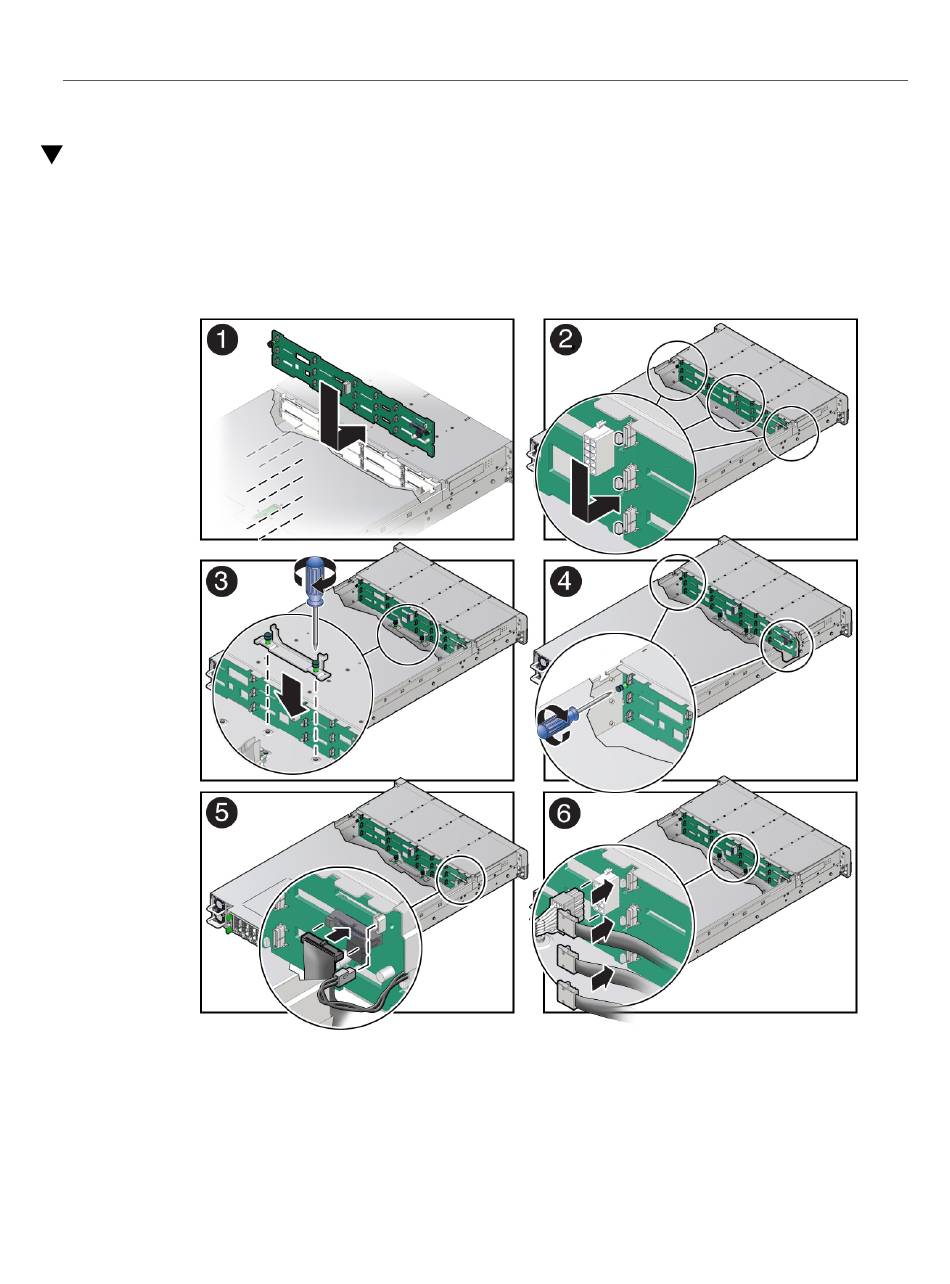 1

2

3

4

5

6