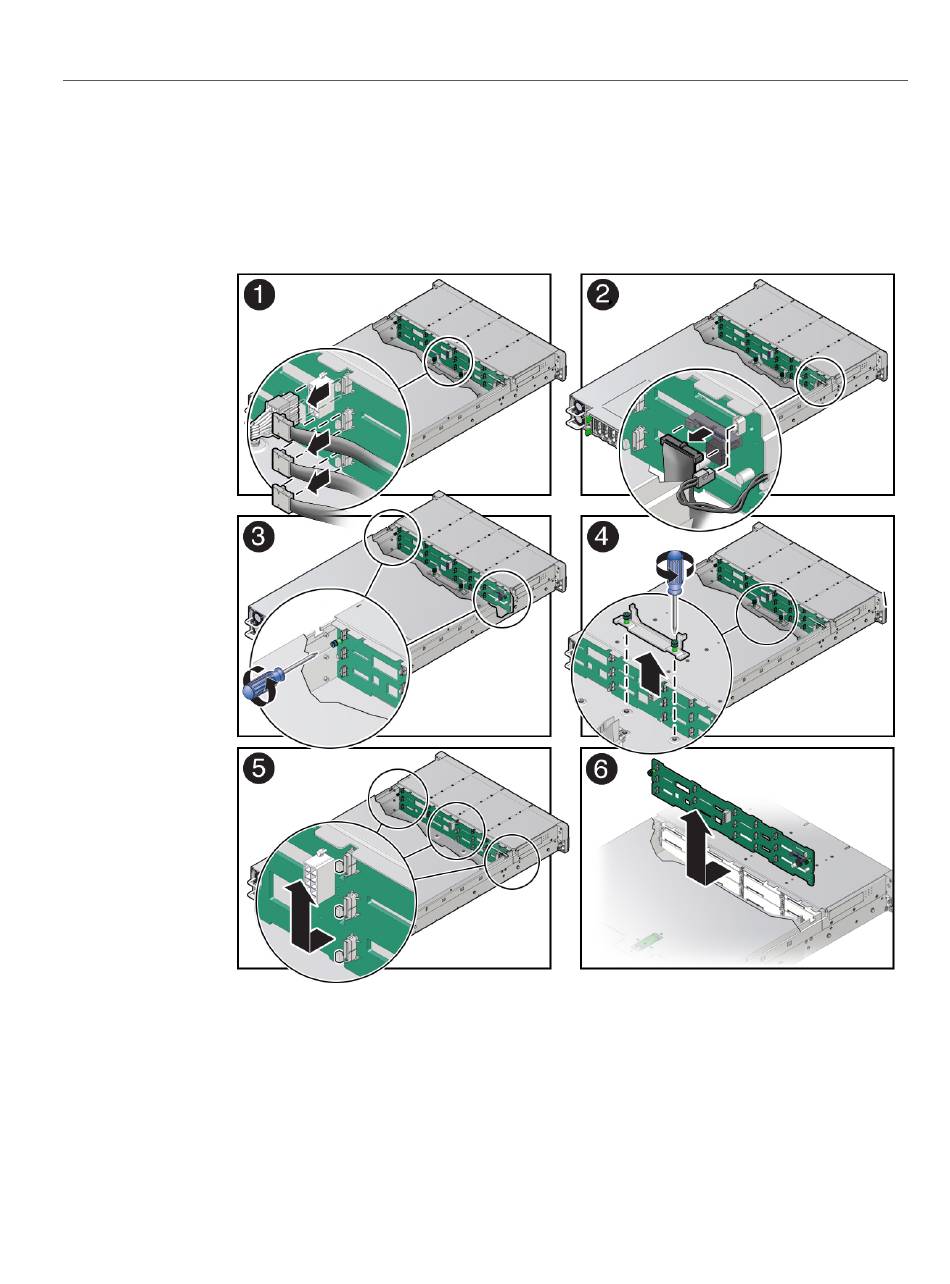 1

2

3

4

5

6