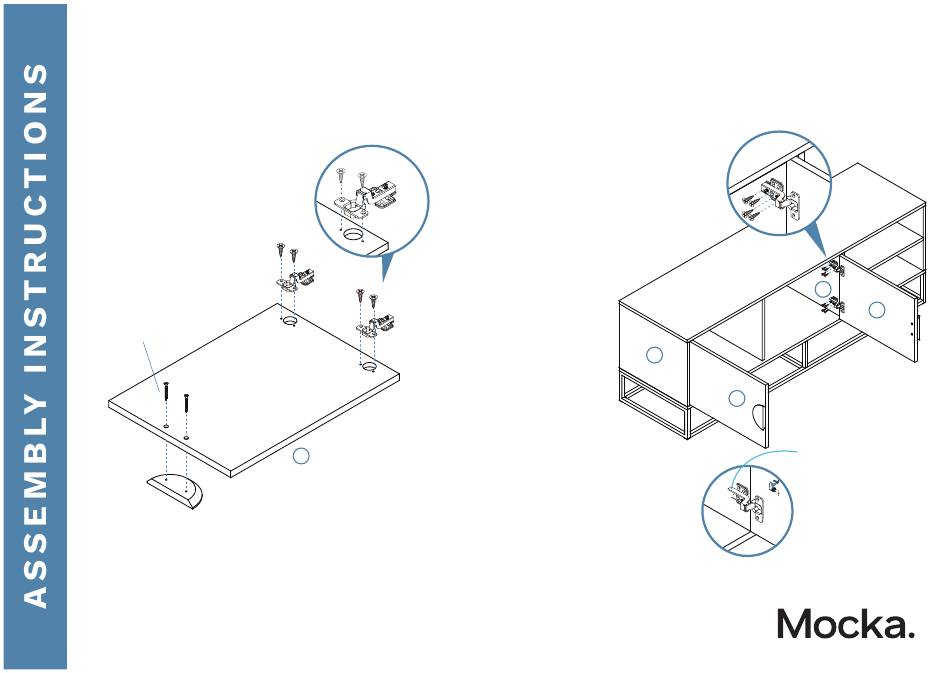 ASSEMBLY INSTRUCTIONS

Mocka.