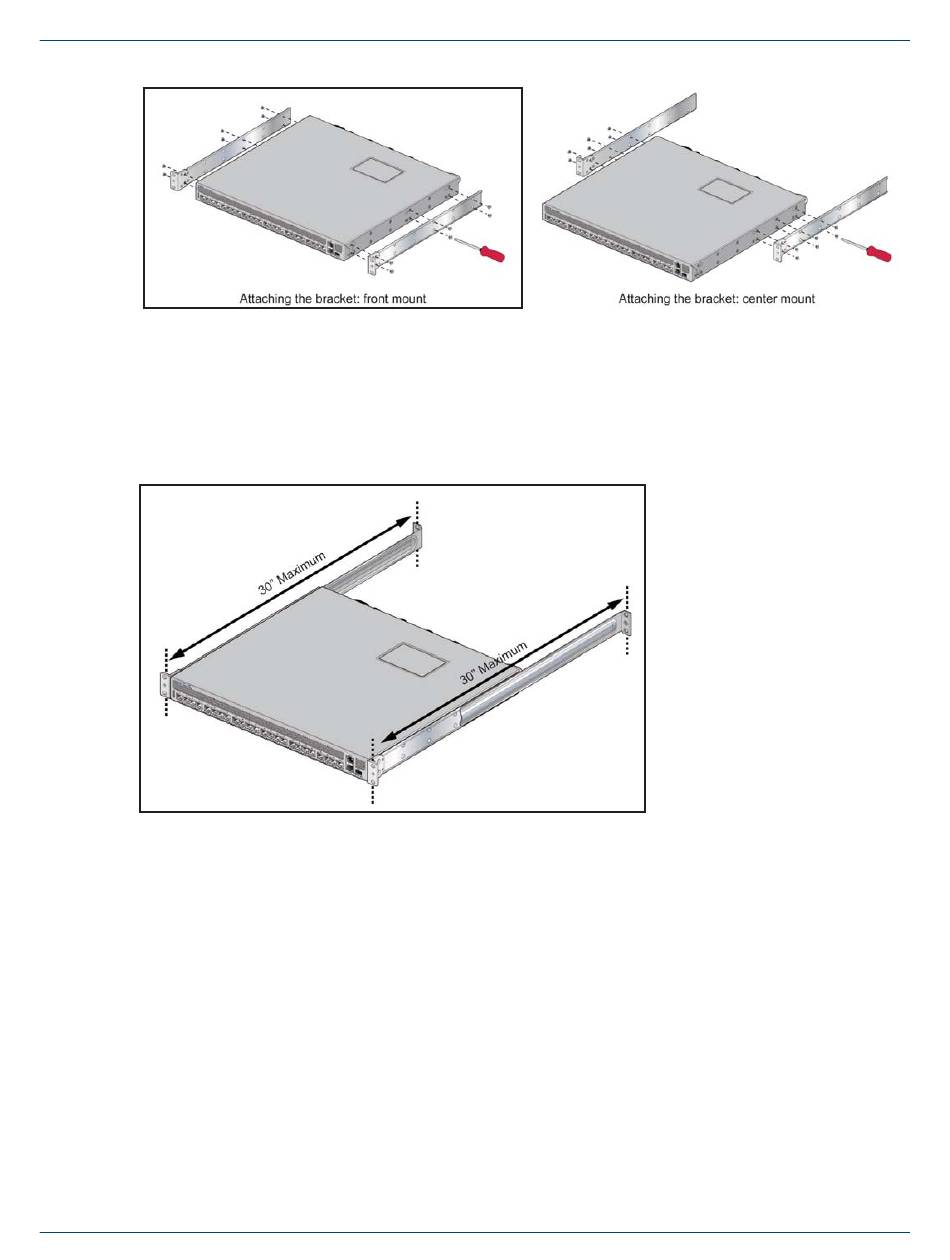 Attaching the bracket: front mount

Attaching the bracket: center mount

30" Maximum

30" Maximum