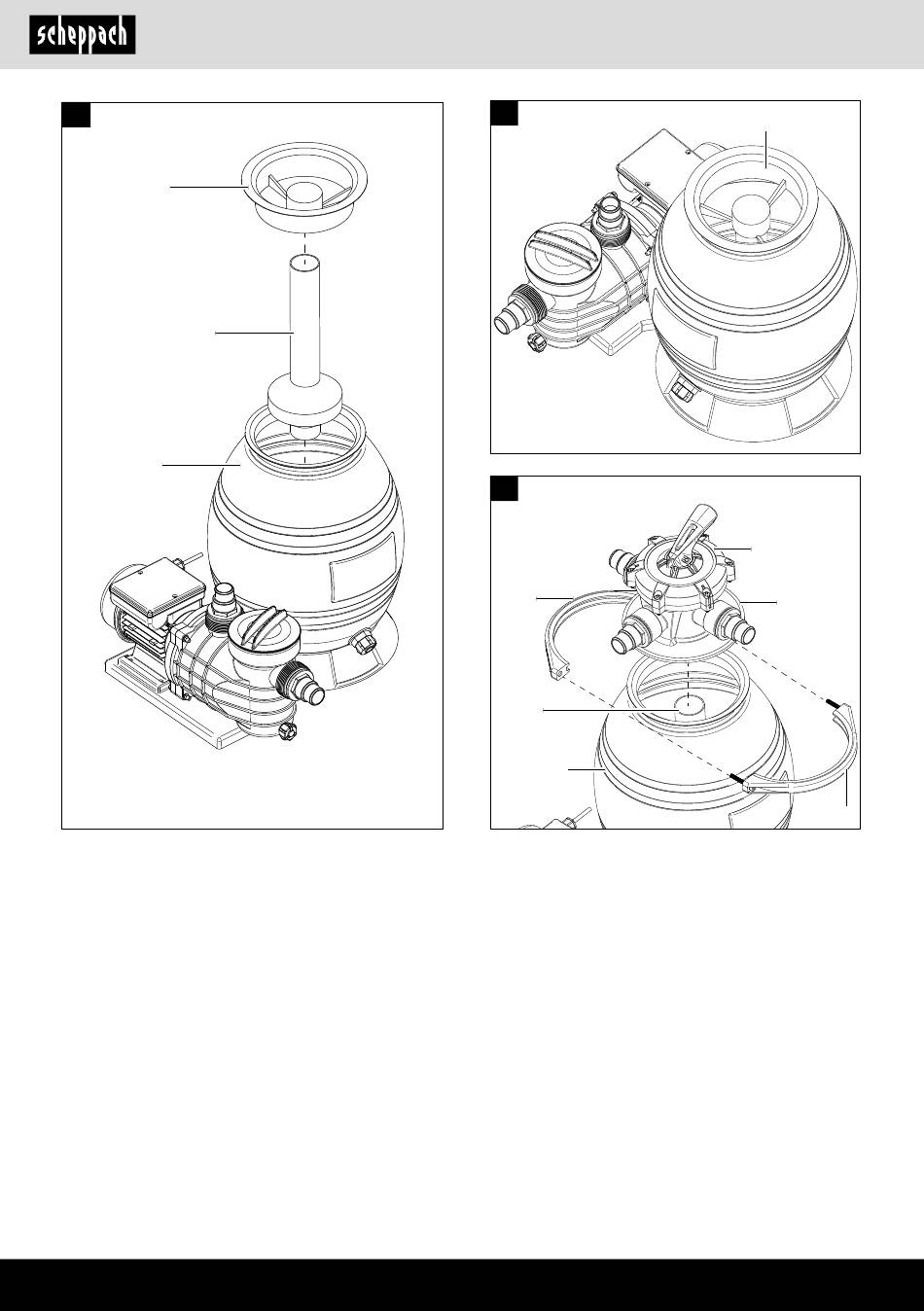 scheppach