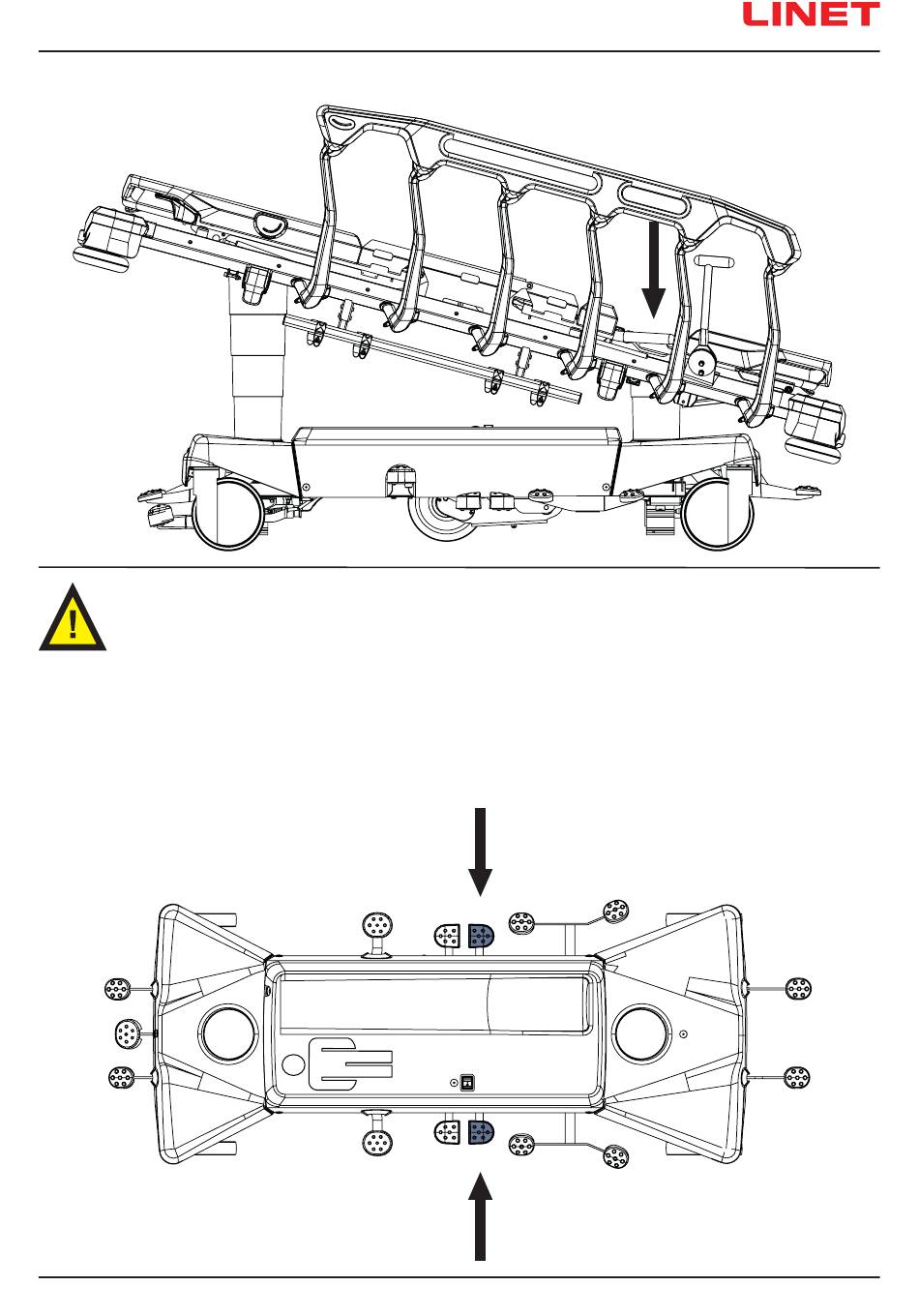 LINET