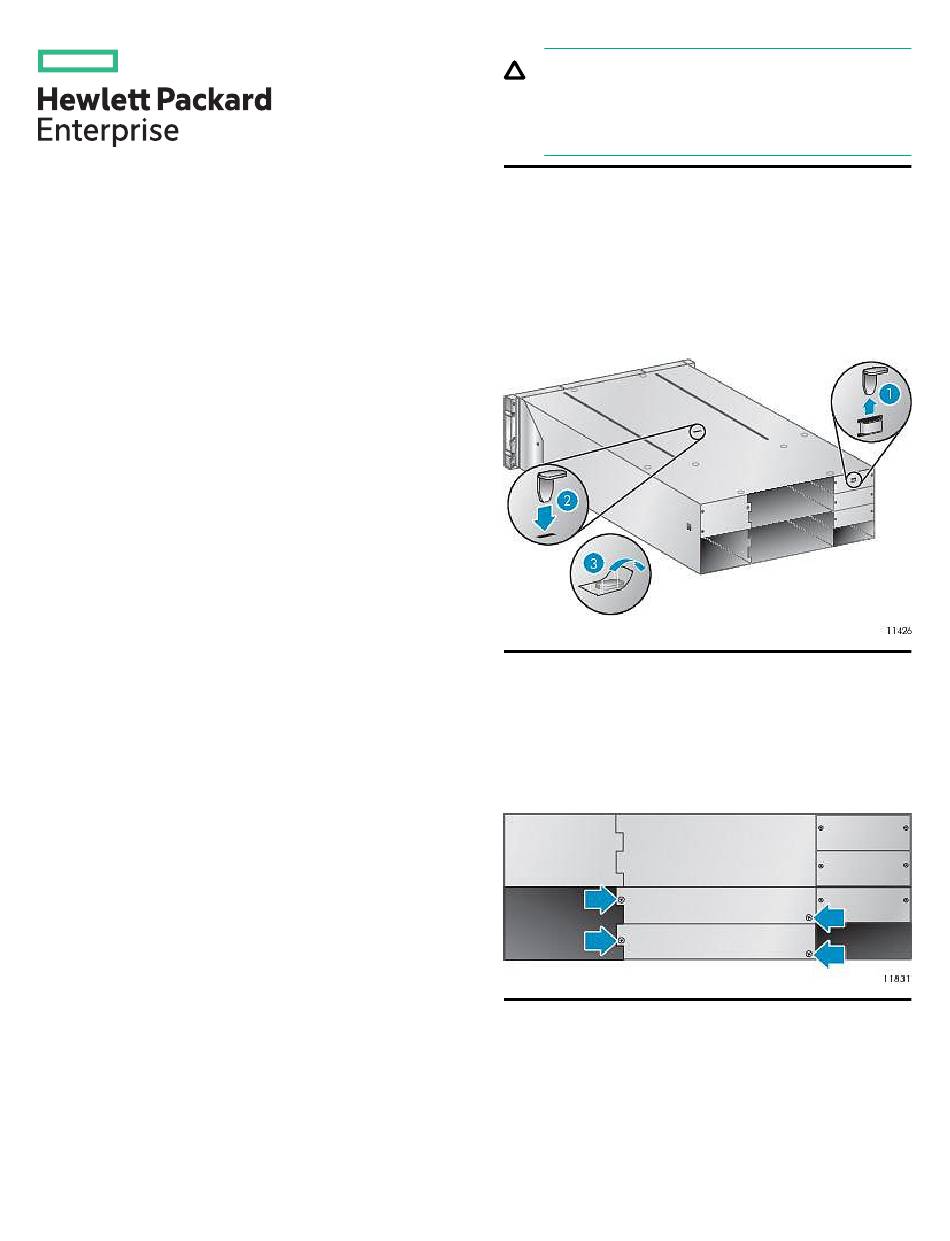 Hewlett Packard
Enterprise

1

2

3

11426

11831