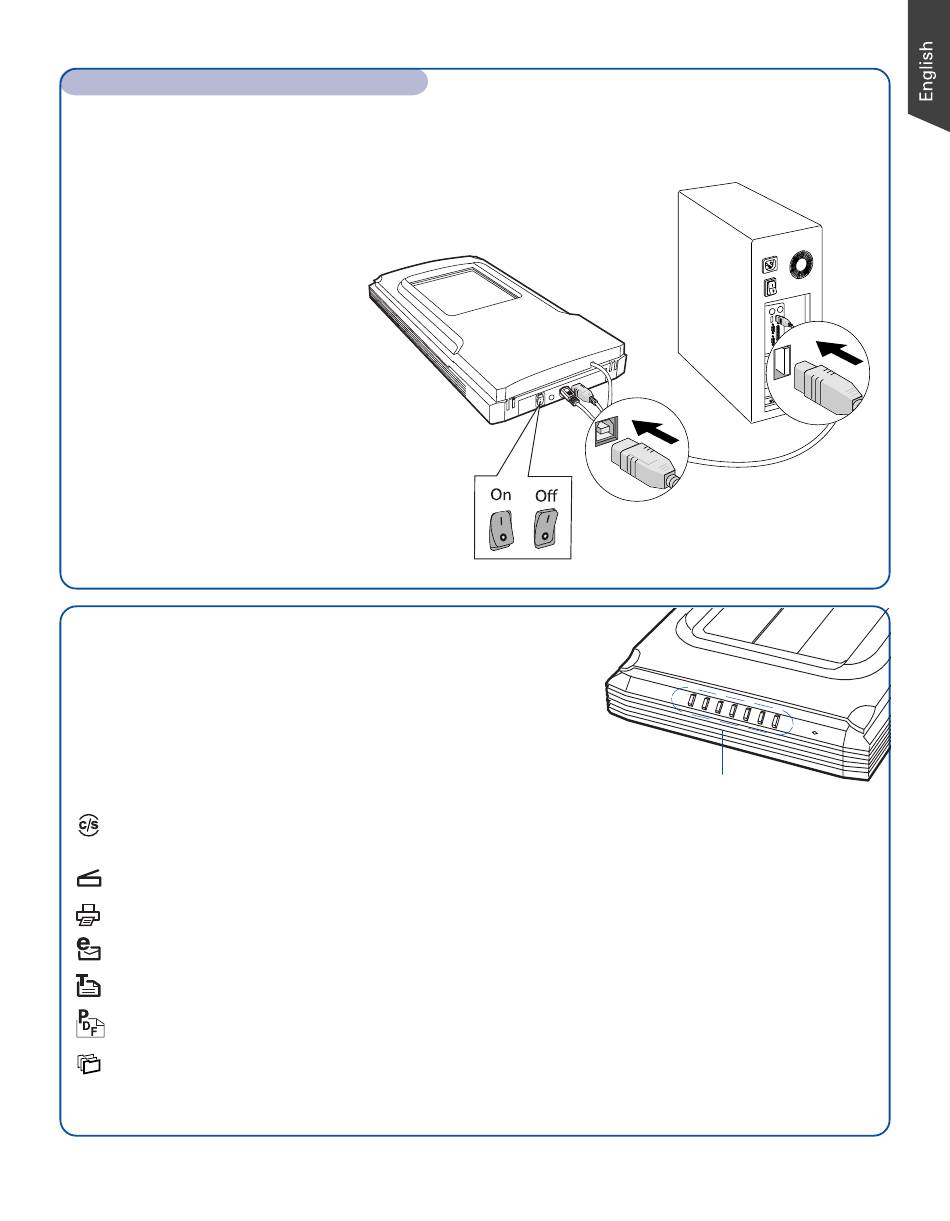 English

On

Off