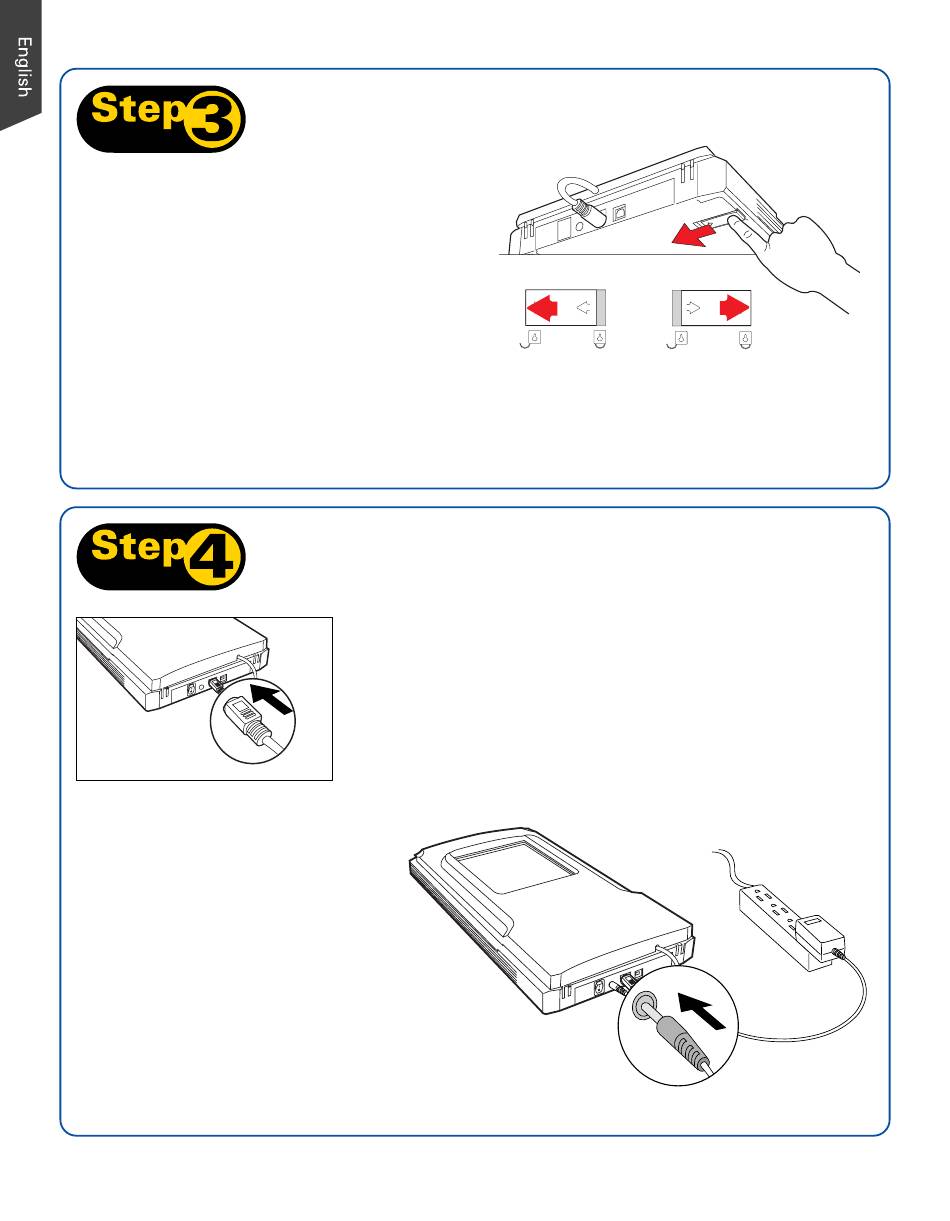 English

Step 3

Step 4