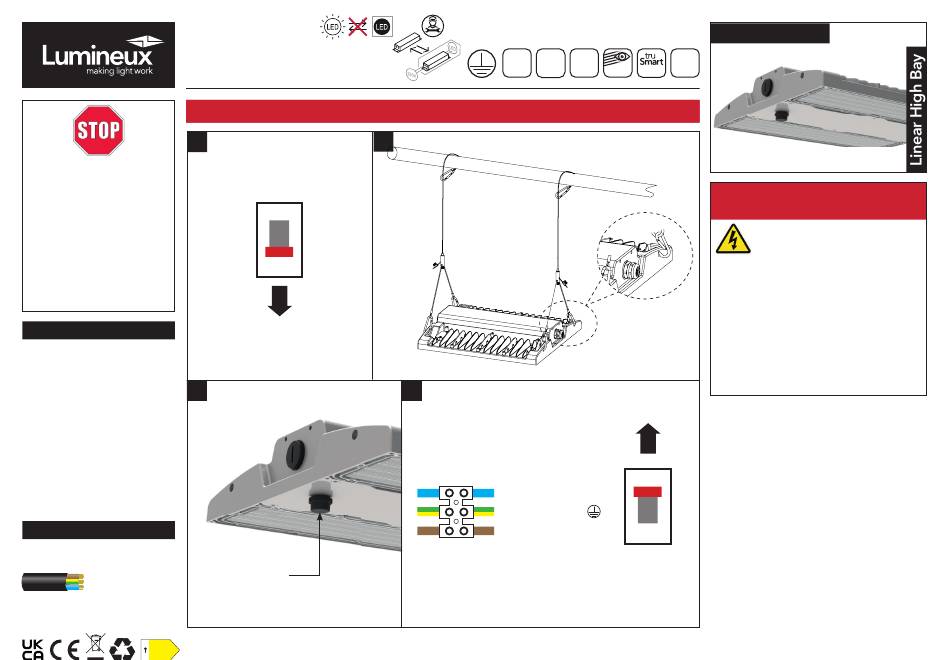 Lumineux
making light work

STOP

LED
LED

tru Smart

Linear High Bay

UK CA CE