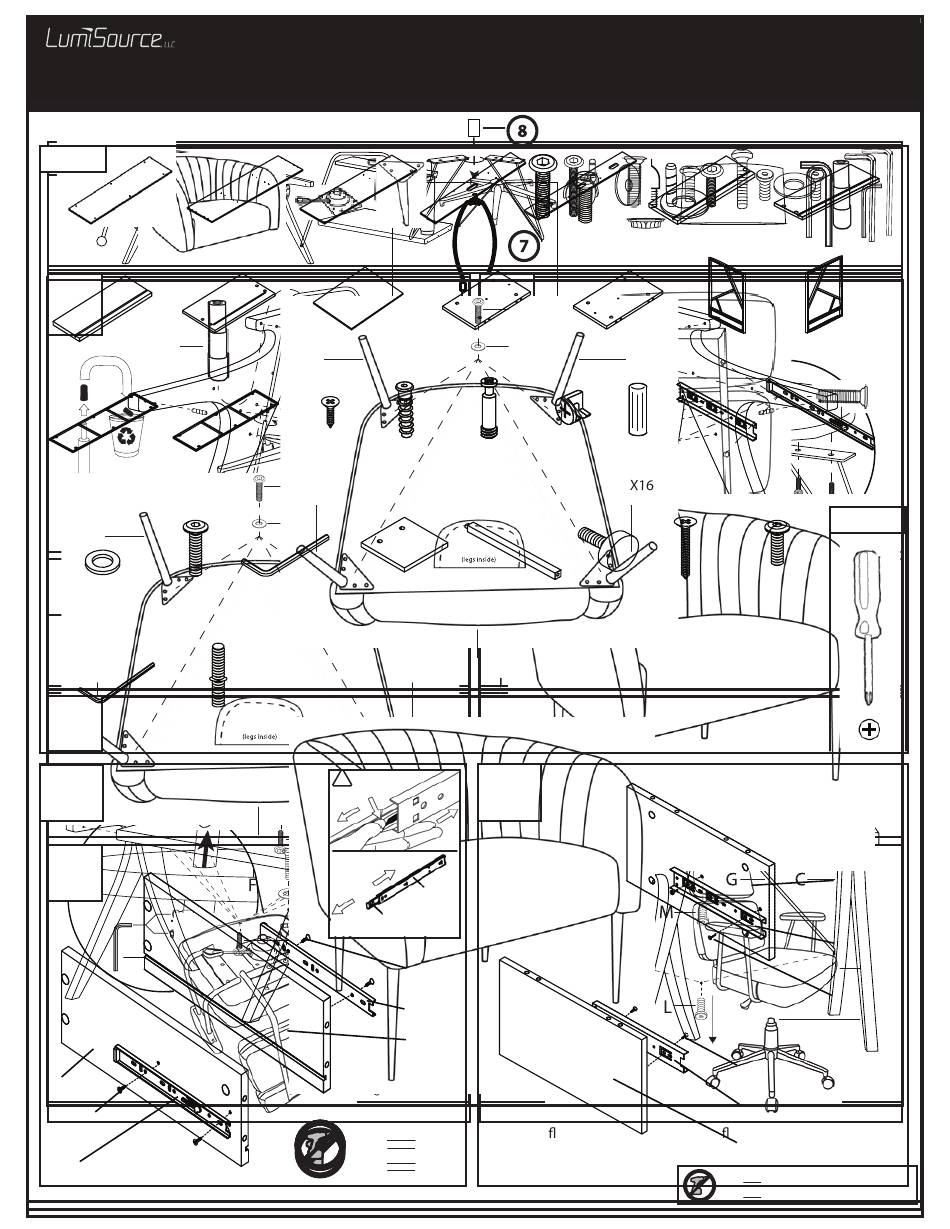 LumiSource LLC

8

7

X16

(legs inside)

(legs inside)

F

G

C

M

L

fl

fl