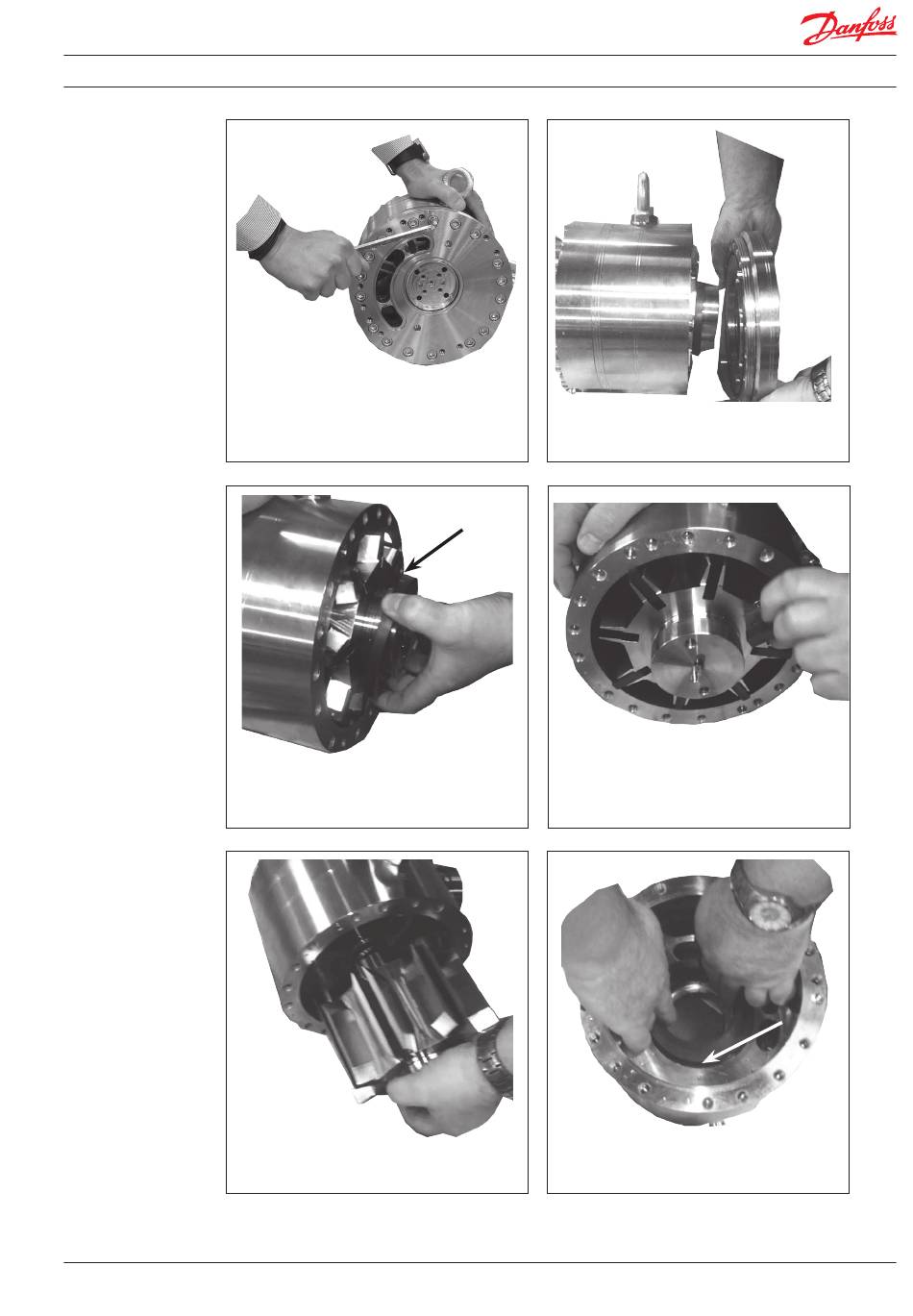 Danfoss