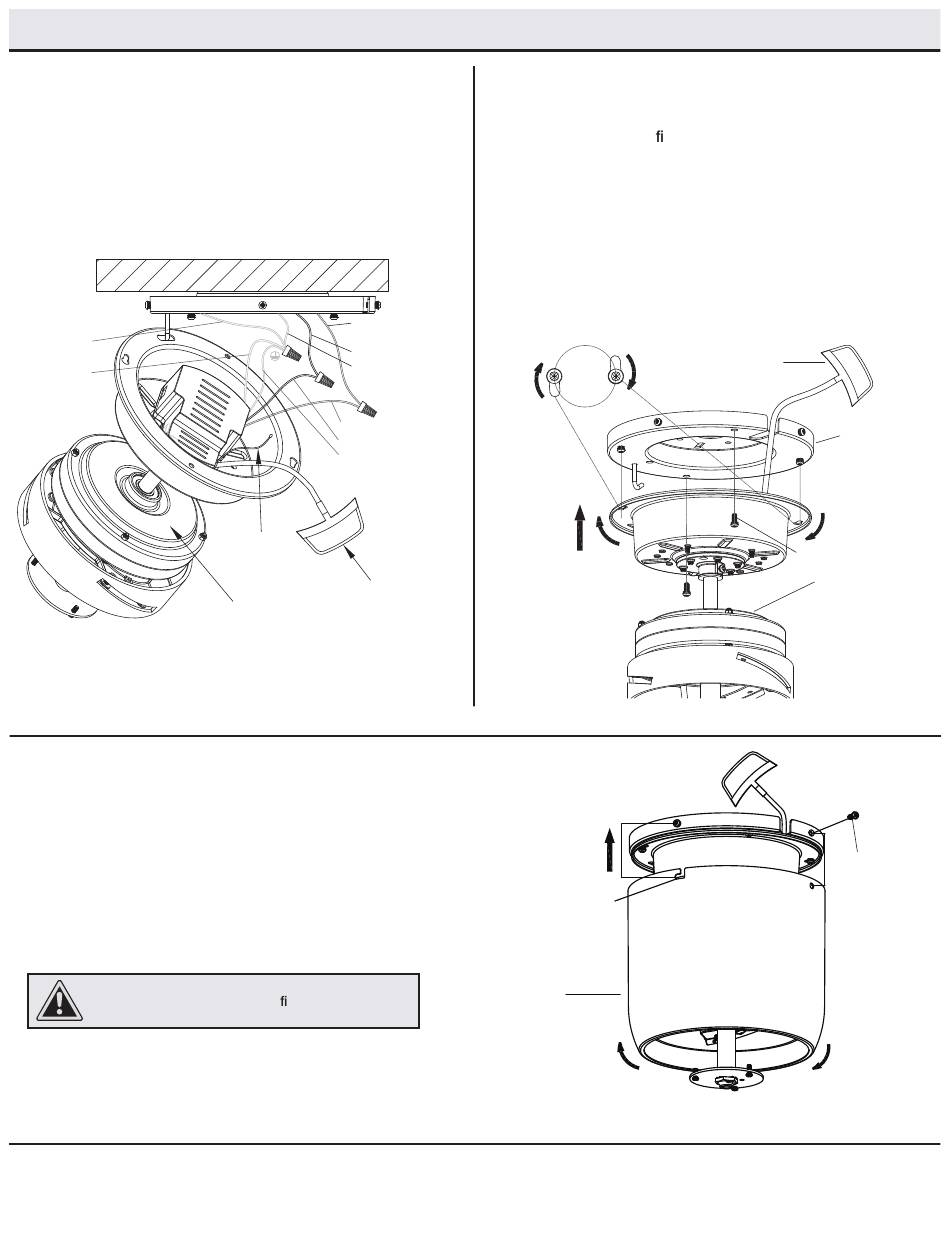 fi

fi