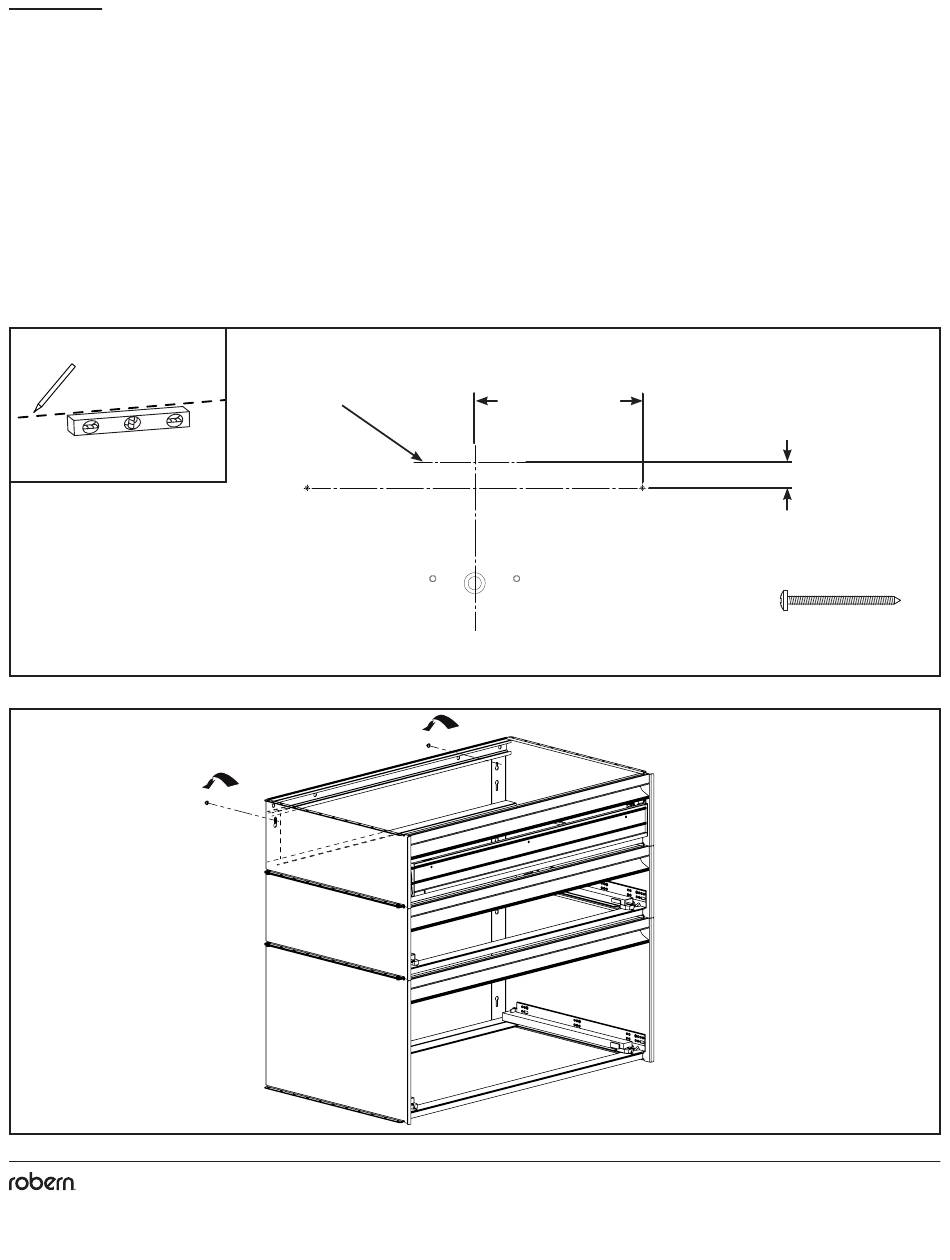 robern