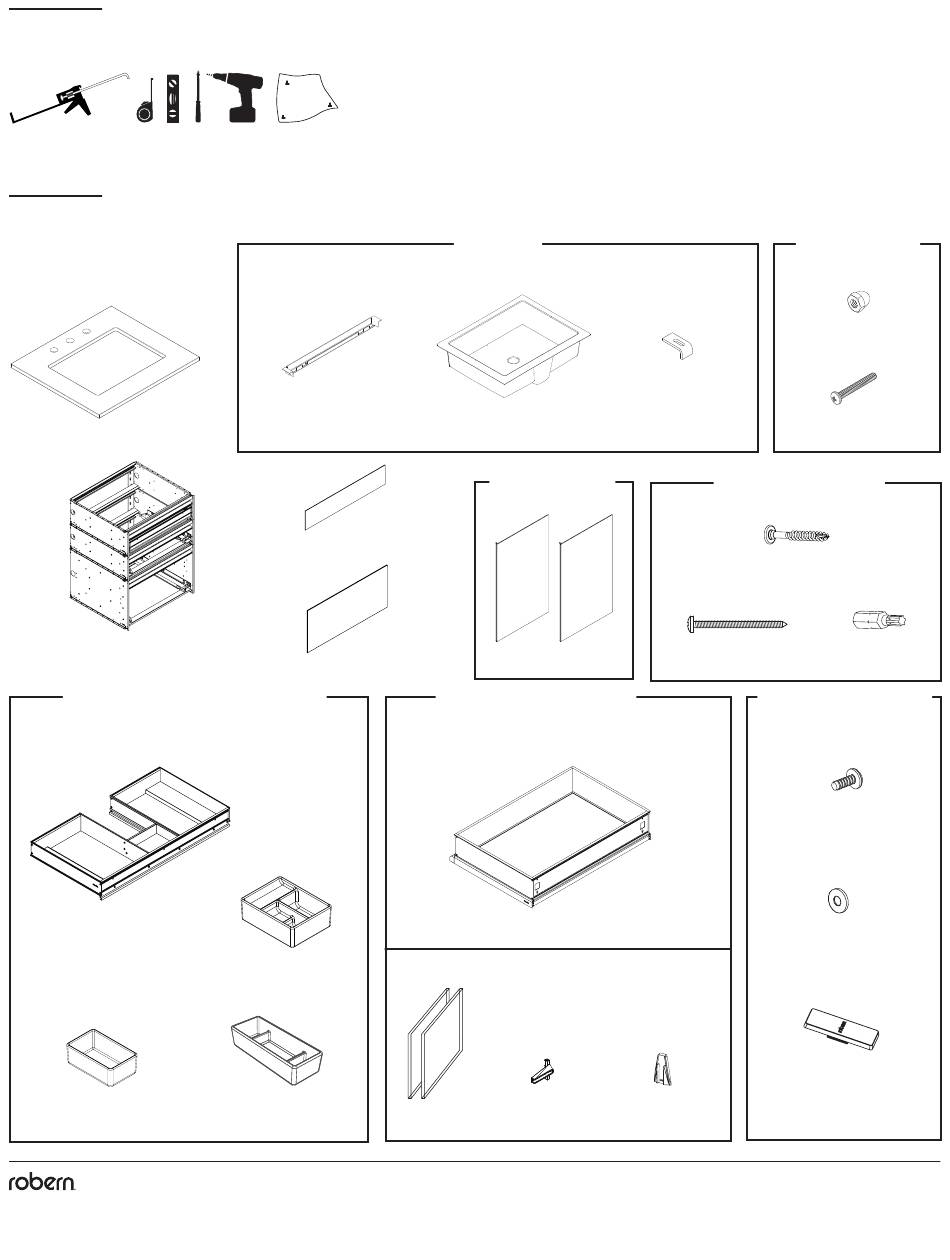 robern