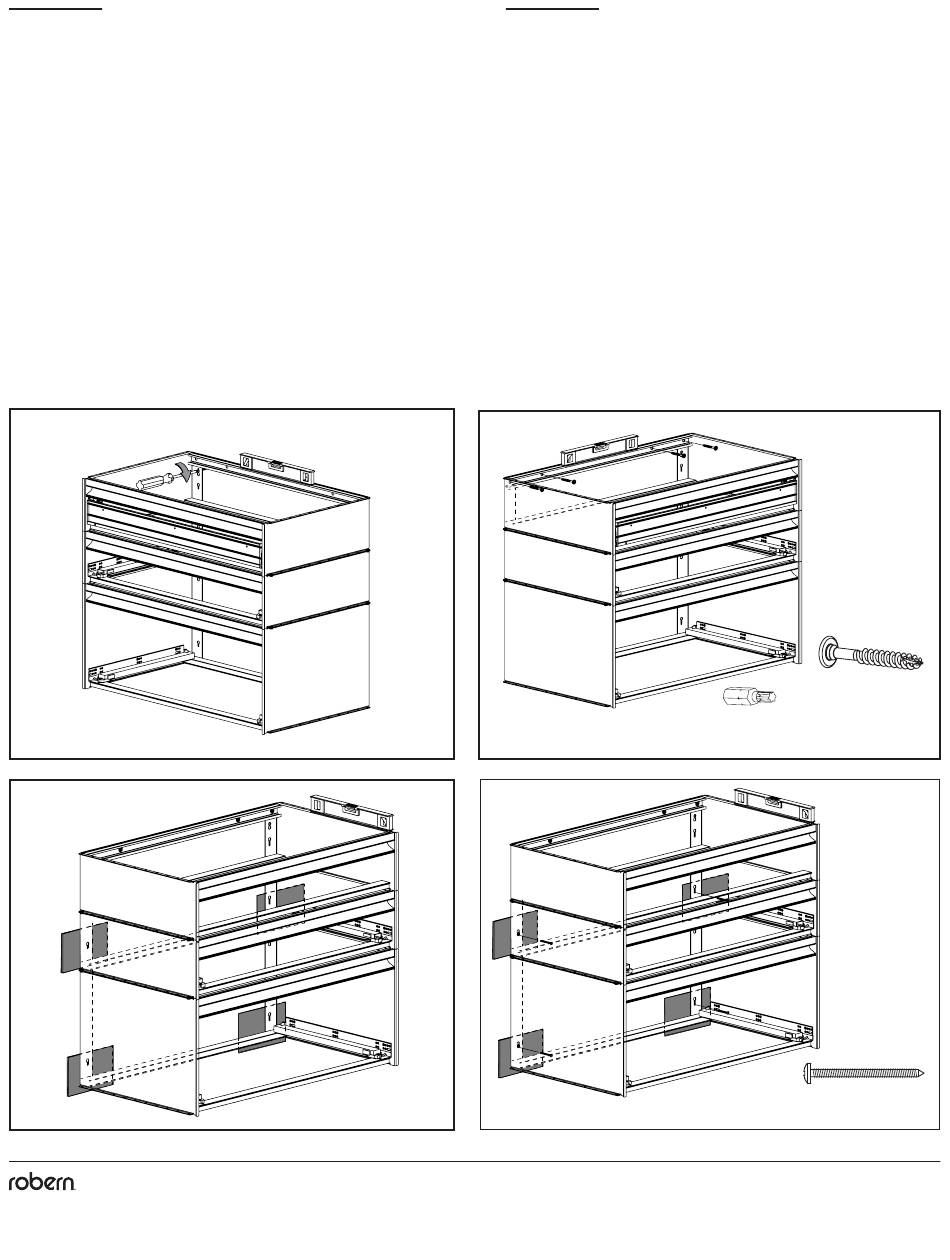 robern