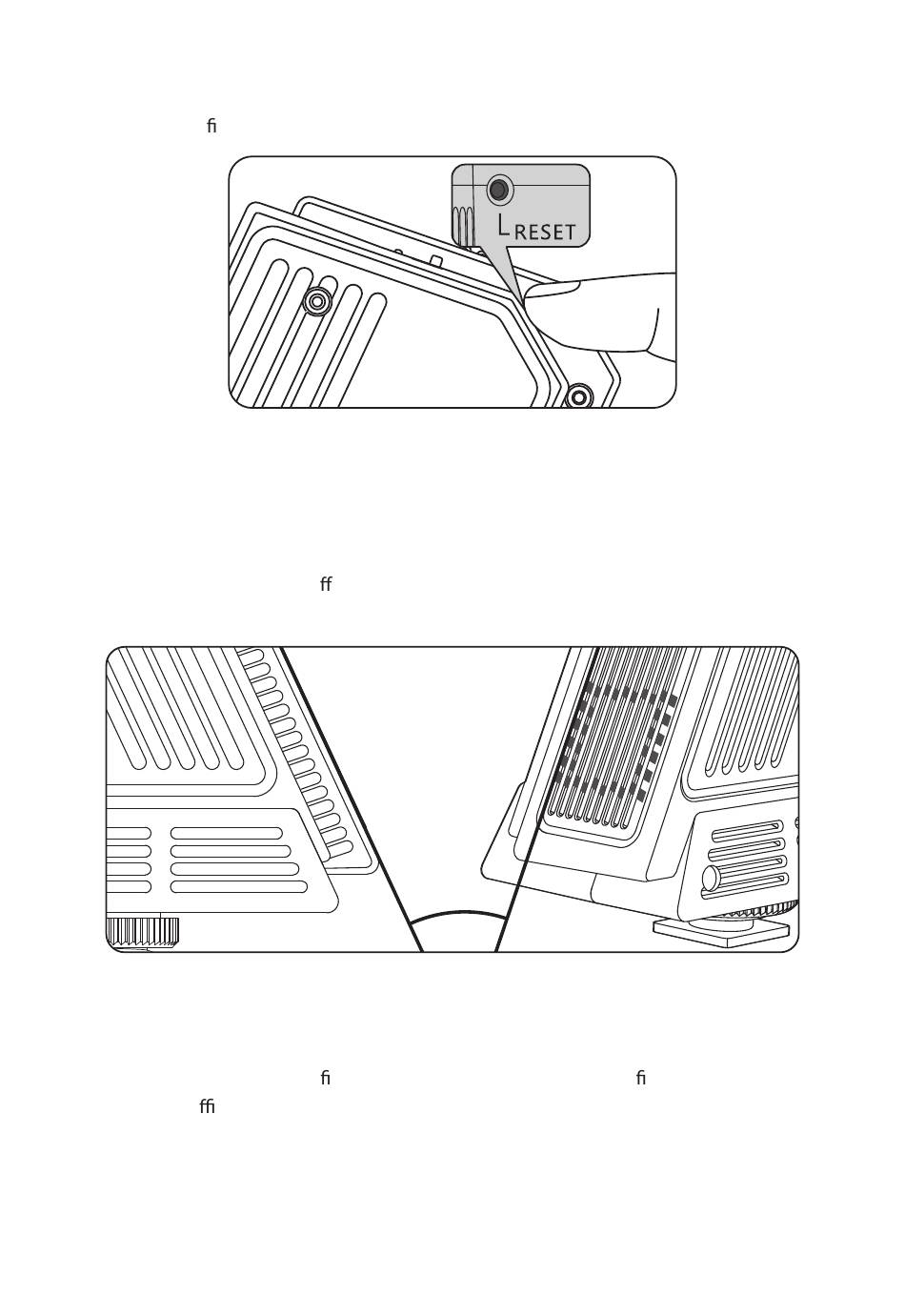 ﬁ

RESET

ﬀ

ﬁ ﬁ
ﬃ