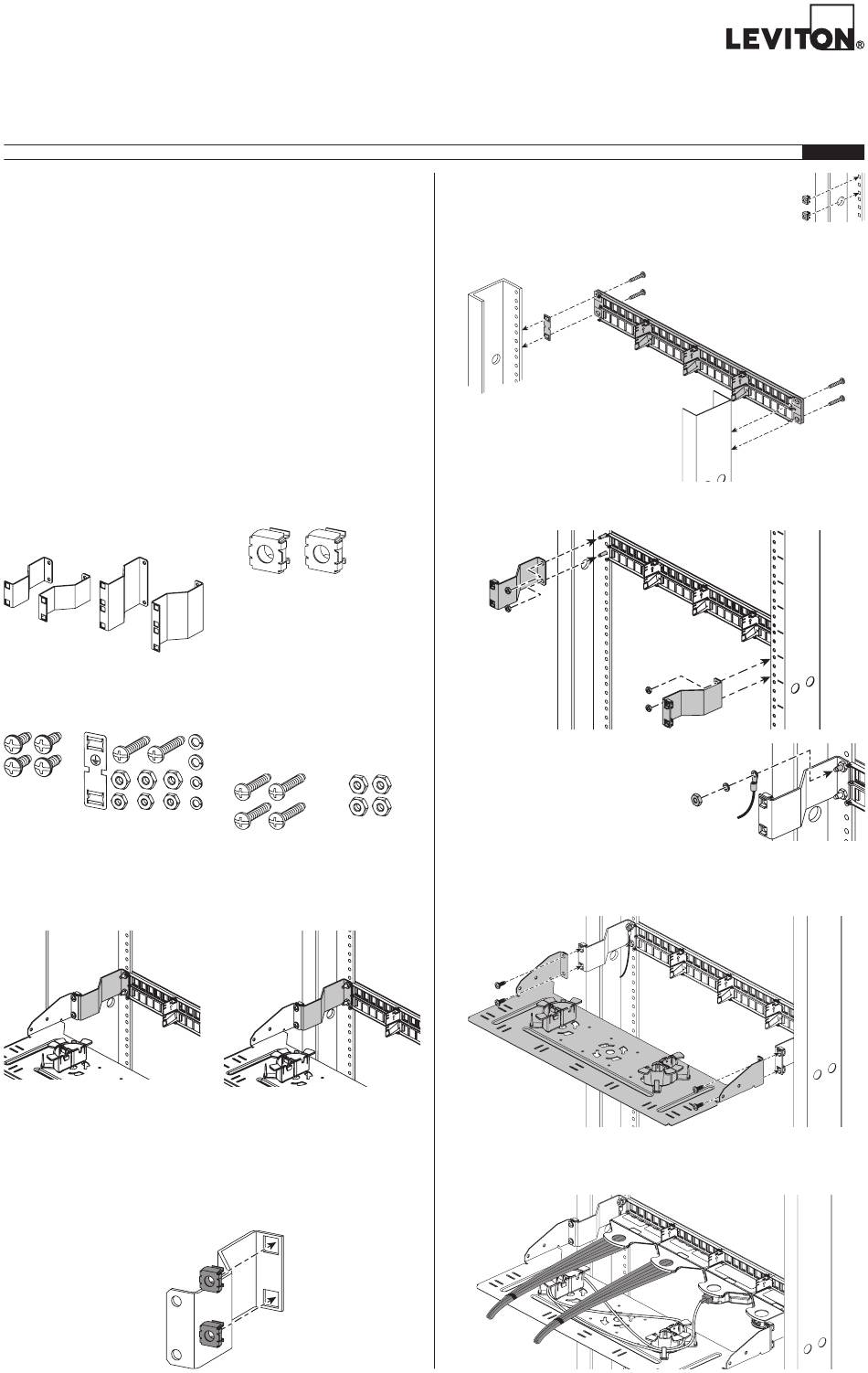 LEVITON®