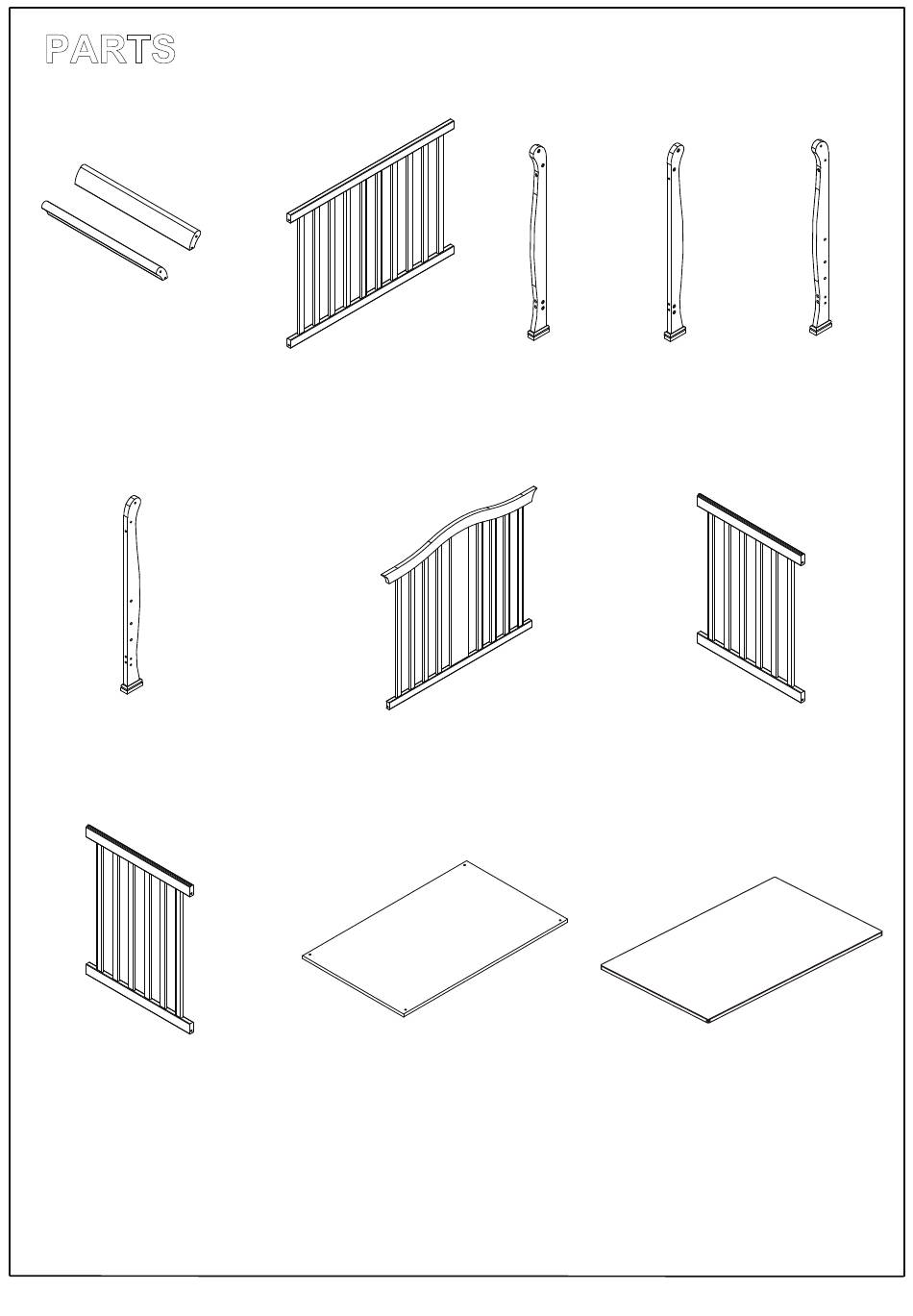 PARTS