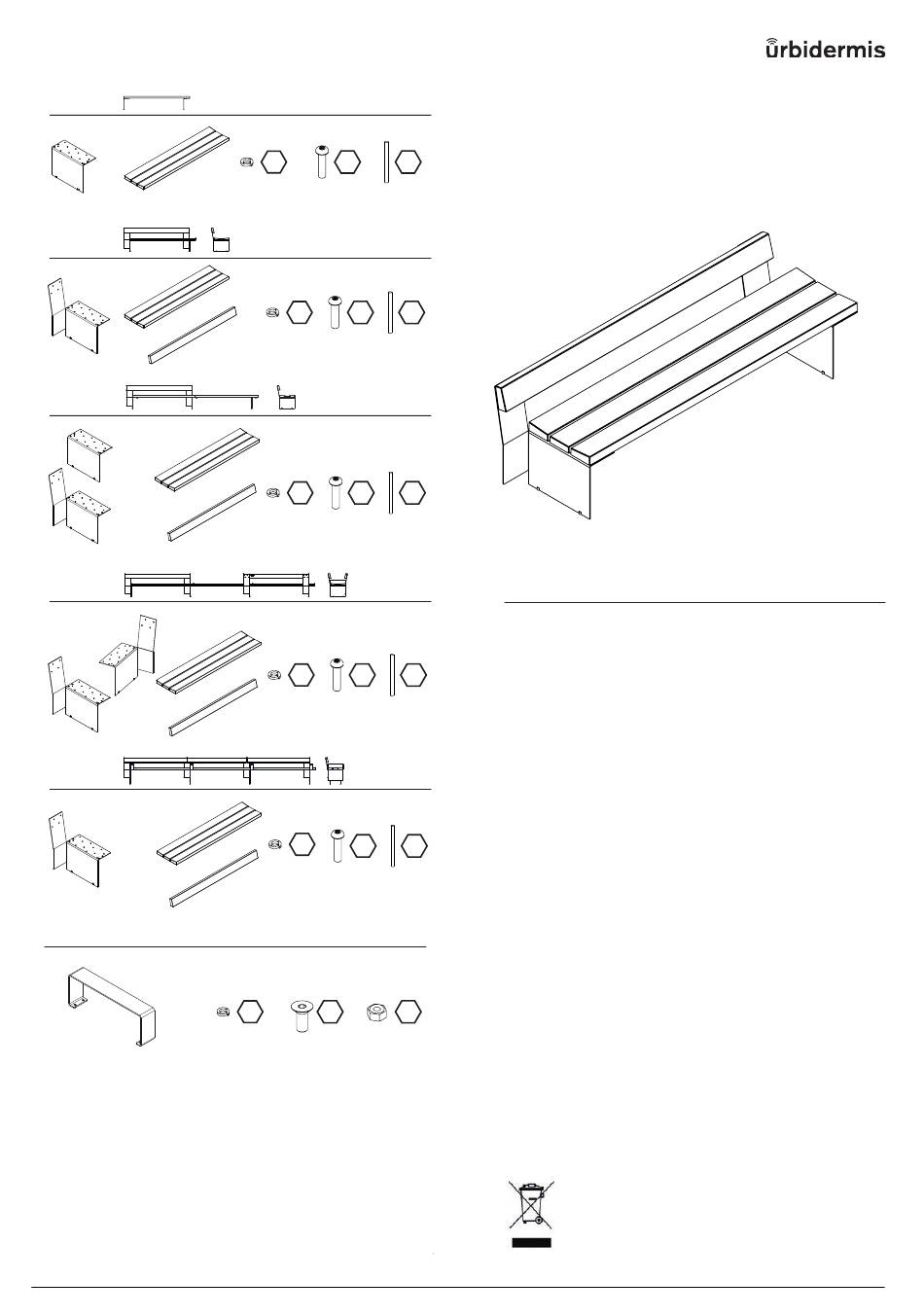 urbidermis