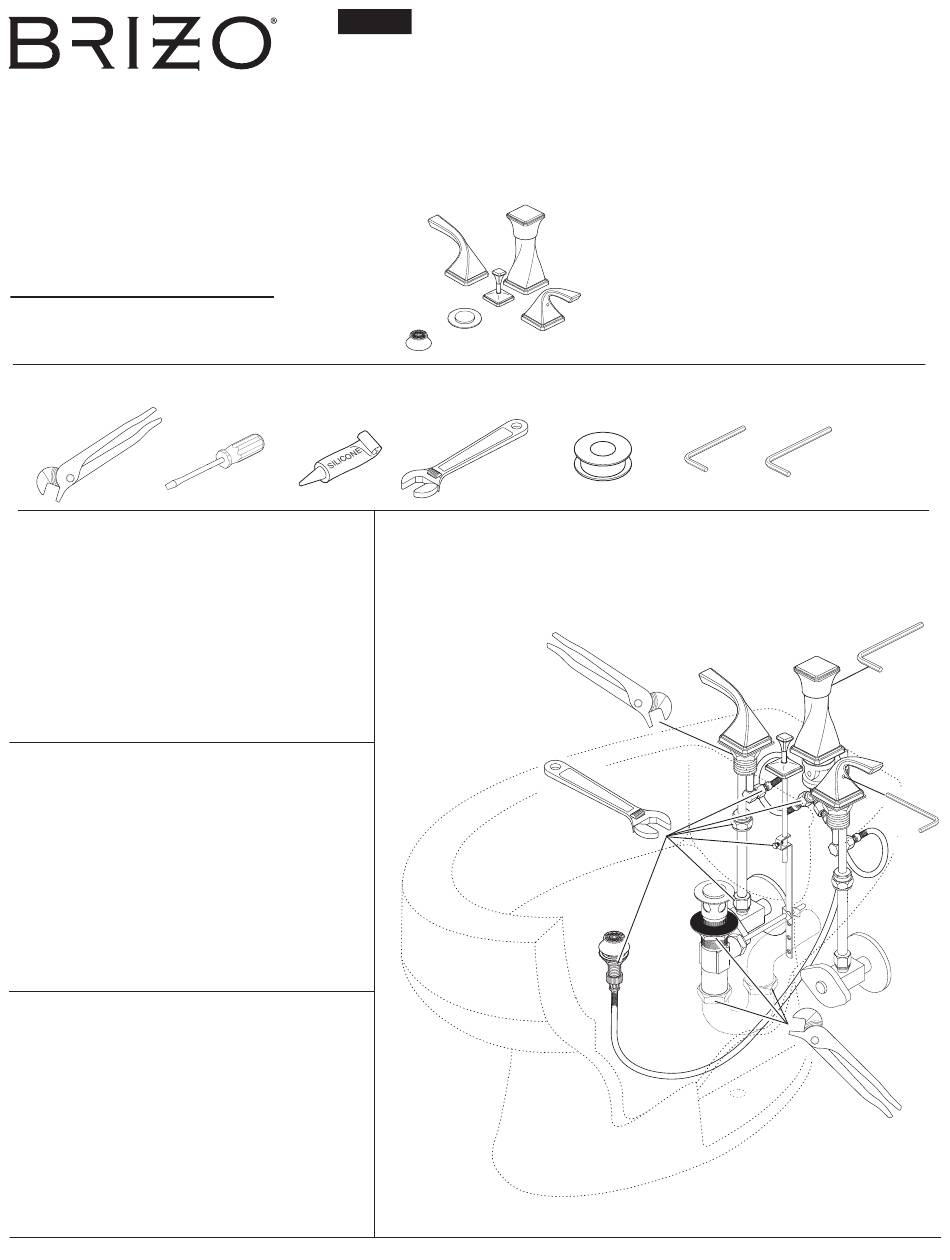 BRIZO®

SILICONE