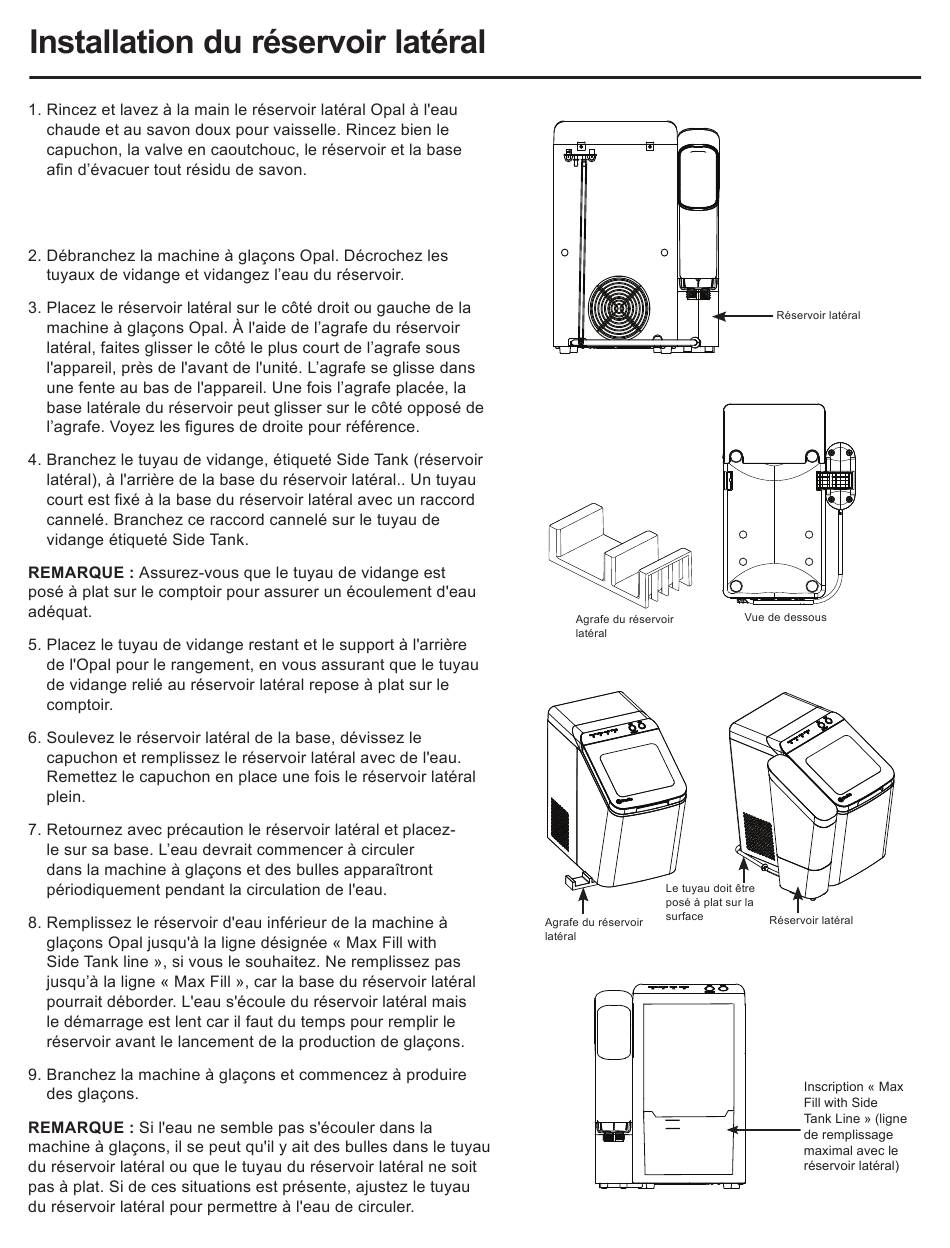 Installation du réservoir latéral

1. Rincez et lavez à la main le réservoir latéral Opal à l'eau chaude et au savon doux pour vaisselle. Rincez bien le capuchon, la valve en caoutchouc, le réservoir et la base afin d'évacuer tout résidu de savon.

2. Débranchez la machine à glaçons Opal. Décrochez les tuyaux de vidange et vidangez l'eau du réservoir.

3. Placez le réservoir latéral sur le côté droit ou gauche de la machine à glaçons Opal. À l'aide de l'agrafe du réservoir latéral, faites glisser le côté le plus court de l'agrafe sous l'appareil, près de l'avant de l'unité. L'agrafe se glisse dans une fente au bas de l'appareil. Une fois l'agrafe placée, la base latérale du réservoir peut glisser sur le côté opposé de l'agrafe. Voyez les figures de droite pour référence.

4. Branchez le tuyau de vidange, étiqueté Side Tank (réservoir latéral), à l'arrière de la base du réservoir latéral.. Un tuyau court est fixé à la base du réservoir latéral avec un raccord cannelé. Branchez ce raccord cannelé sur le tuyau de vidange étiqueté Side Tank.

REMARQUE : Assurez-vous que le tuyau de vidange est posé à plat sur le comptoir pour assurer un écoulement d'eau adéquat.

5. Placez le tuyau de vidange restant et le support à l'arrière de l'Opal pour le rangement, en vous assurant que le tuyau de vidange relié au réservoir latéral repose à plat sur le comptoir.

6. Soulevez le réservoir latéral de la base, dévissez le capuchon et remplissez le réservoir latéral avec de l'eau. Remettez le capuchon en place une fois le réservoir latéral plein.

7. Retournez avec précaution le réservoir latéral et placez-le sur sa base. L'eau devrait commencer à circuler dans la machine à glaçons et des bulles apparaîtront périodiquement pendant la circulation de l'eau.

8. Remplissez le réservoir d'eau inférieur de la machine à glaçons Opal jusqu'à la ligne désignée « Max Fill with Side Tank line », si vous le souhaitez. Ne remplissez pas jusqu'à la ligne « Max Fill », car la base du réservoir latéral pourrait déborder. L'eau s'écoule du réservoir latéral mais le démarrage est lent car il faut du temps pour remplir le réservoir avant le lancement de la production de glaçons.

9. Branchez la machine à glaçons et commencez à produire des glaçons.

REMARQUE : Si l'eau ne semble pas s'écouler dans la machine à glaçons, il se peut qu'il y ait des bulles dans le tuyau du réservoir latéral ou que le tuyau du réservoir latéral ne soit pas à plat. Si de ces situations est présente, ajustez le tuyau du réservoir latéral pour permettre à l'eau de circuler.

Réservoir latéral

Agrafe du réservoir latéral

Vue de dessous

Agrafe du réservoir latéral

Le tuyau doit être posé à plat sur la surface

Réservoir latéral

Inscription « Max Fill with Side Tank Line » (ligne de remplissage maximal avec le réservoir latéral)