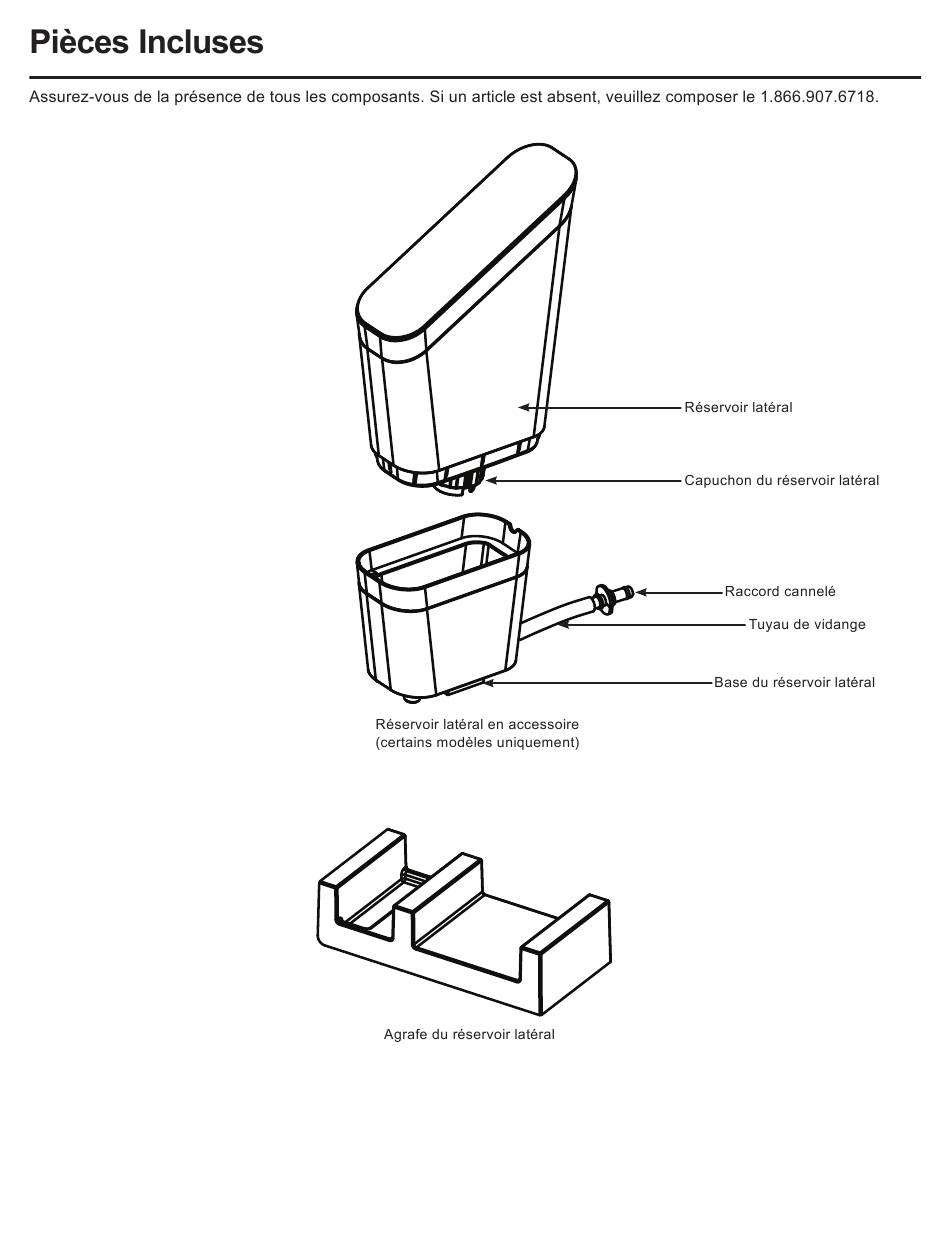 Pièces Incluses

Assurez-vous de la présence de tous les composants. Si un article est absent, veuillez composer le 1.866.907.6718.

Réservoir latéral

Capuchon du réservoir latéral

Raccord cannelé

Tuyau de vidange

Base du réservoir latéral

Réservoir latéral en accessoire
(certains modèles uniquement)

Agrafe du réservoir latéral