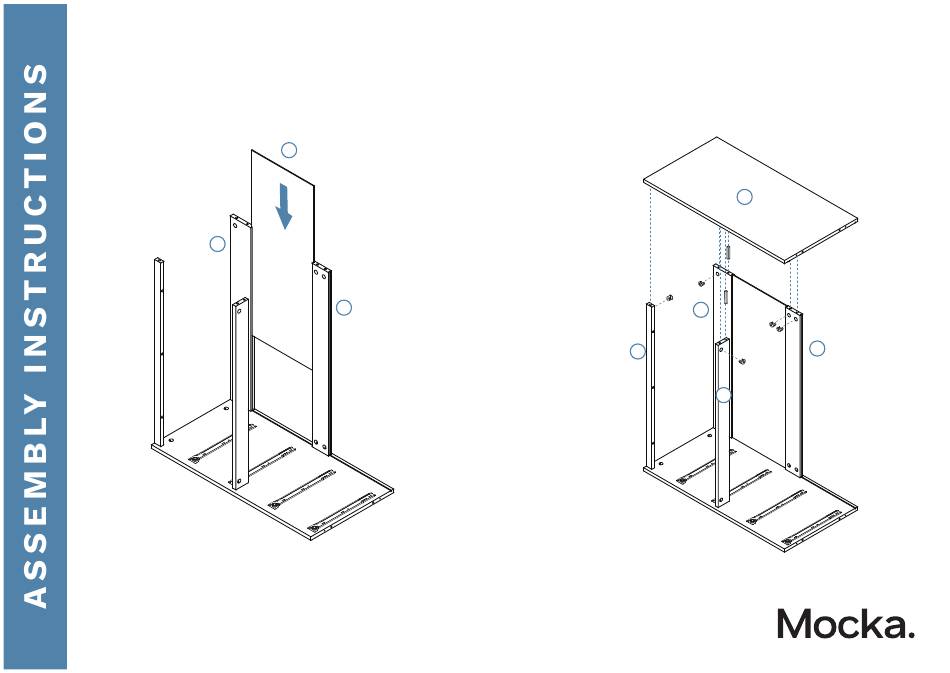 ASSEMBLY INSTRUCTIONS

Mocka.