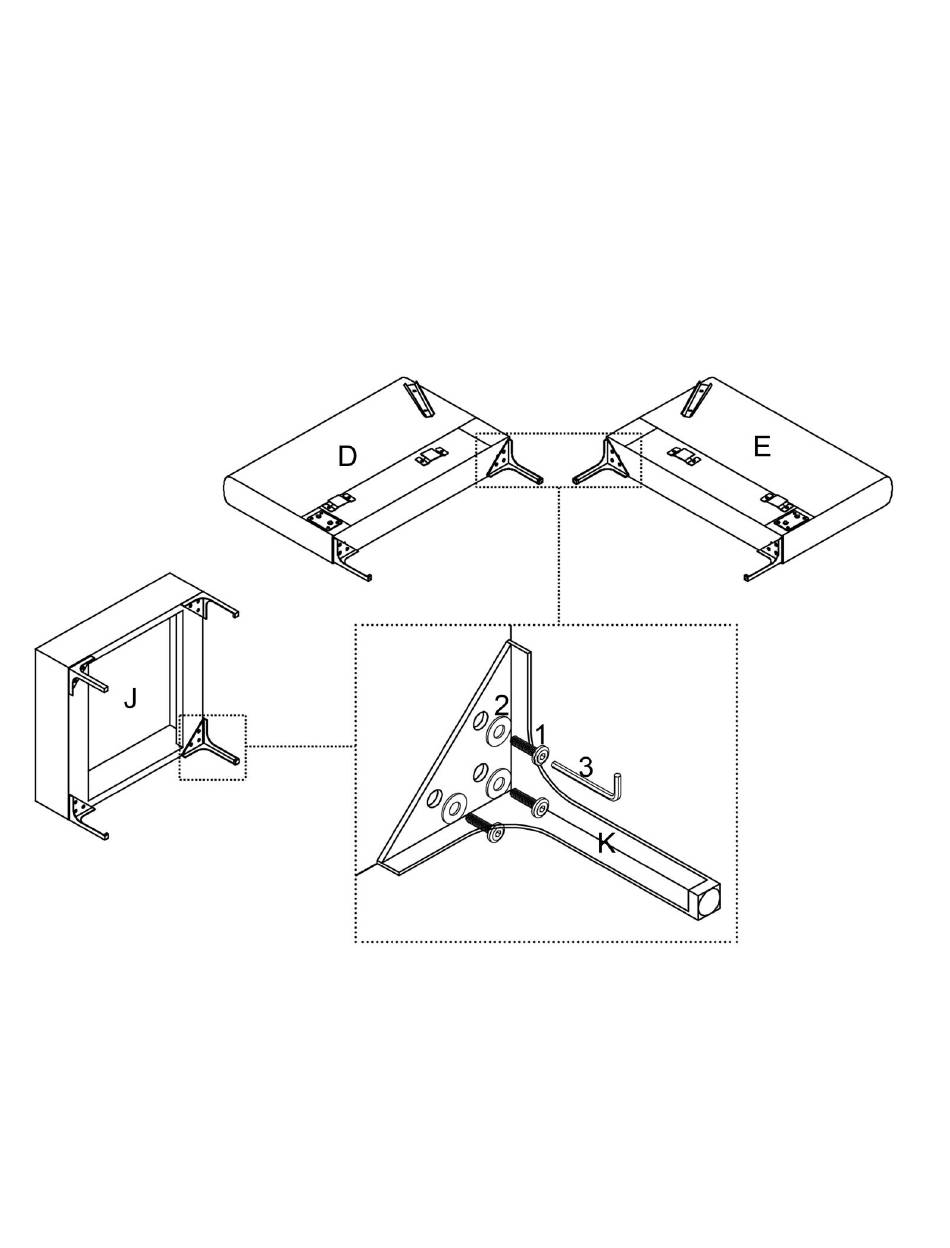 D

E

J

2

1

3

K