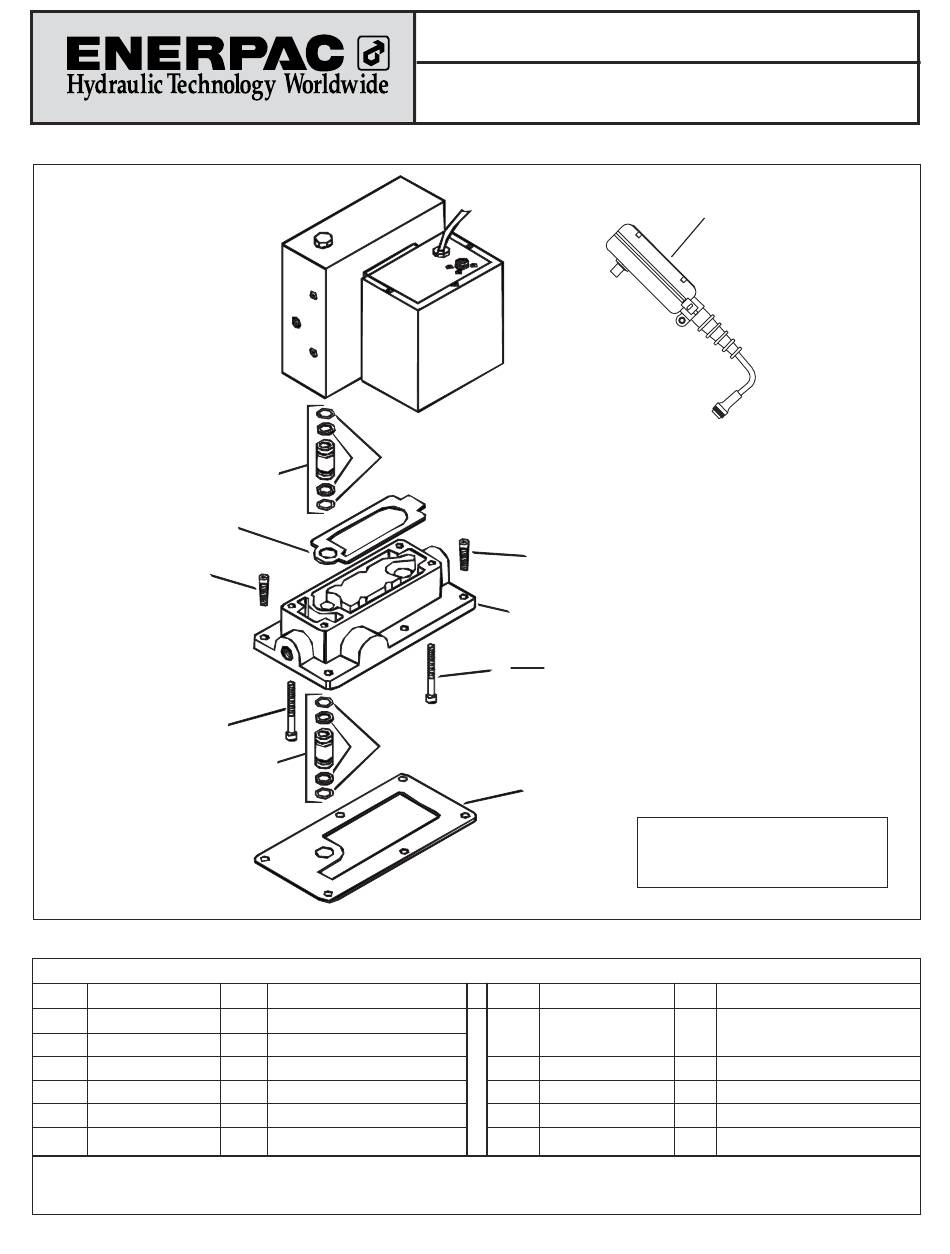 ENERPAC
Hydraulic Technology Worldwide