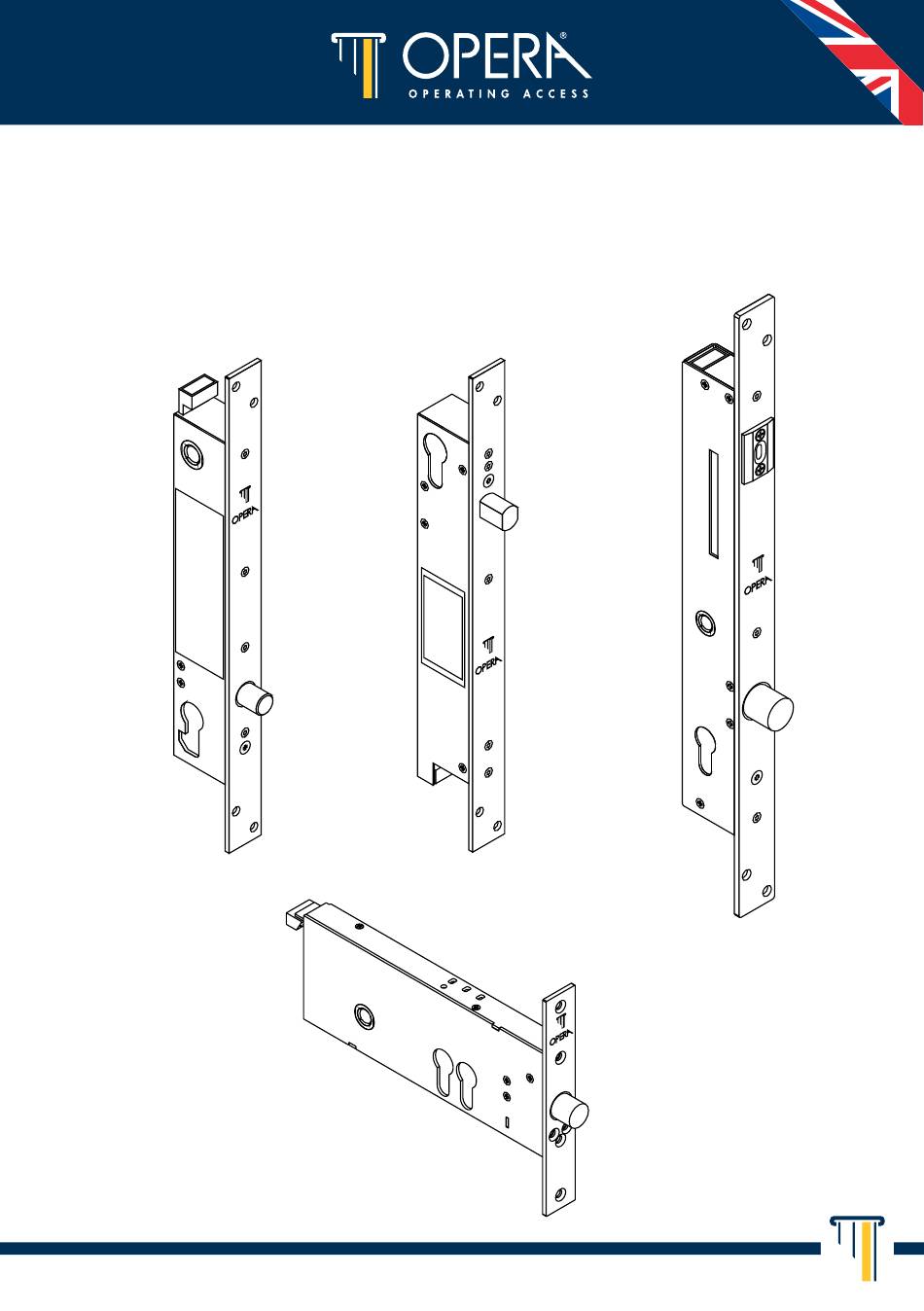 OPERA®
OPERATING ACCESS

OPERA

OPERA

OPERA

OPERA