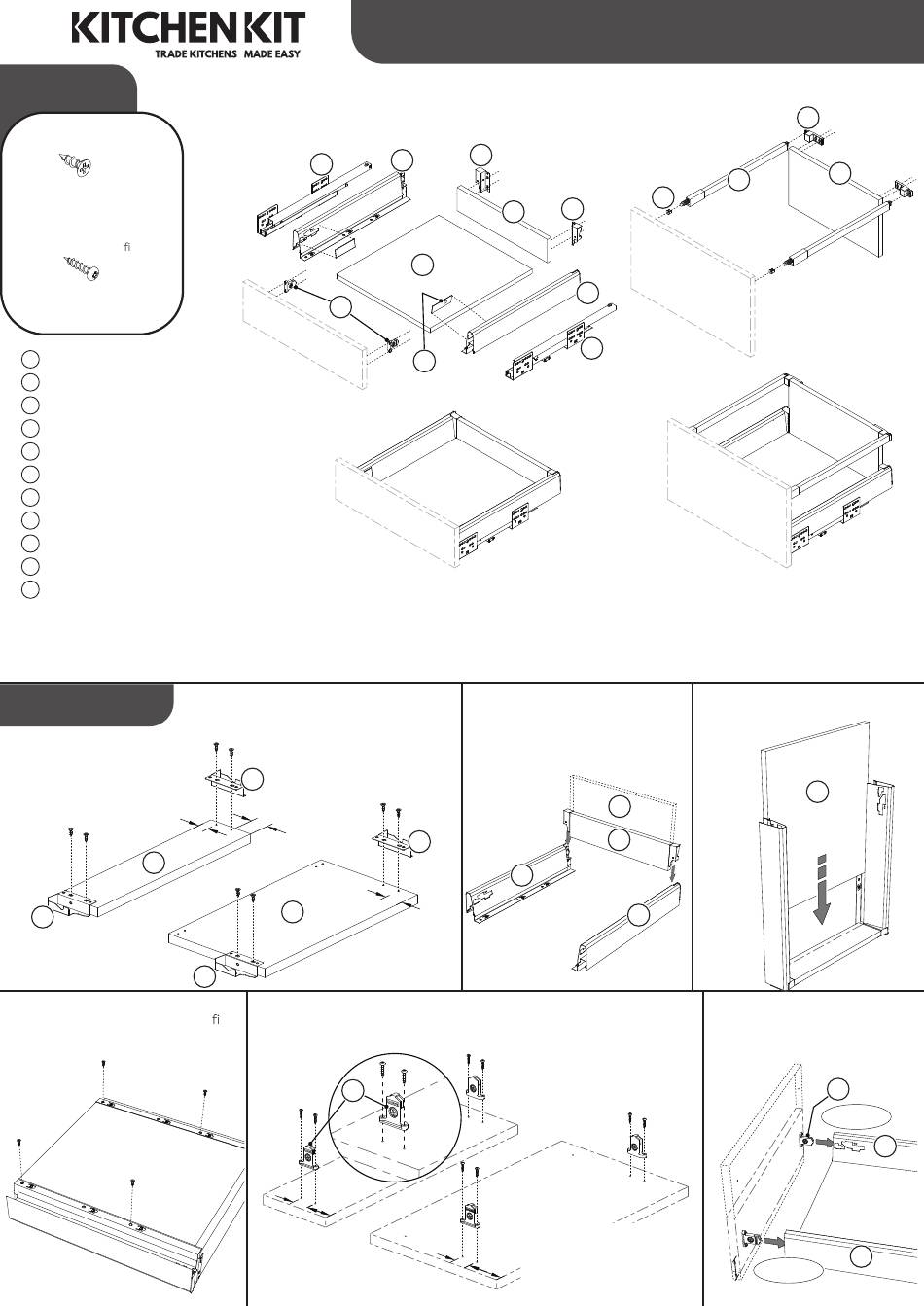 KITCHEN KIT
TRADE KITCHENS MADE EASY

fi

fi