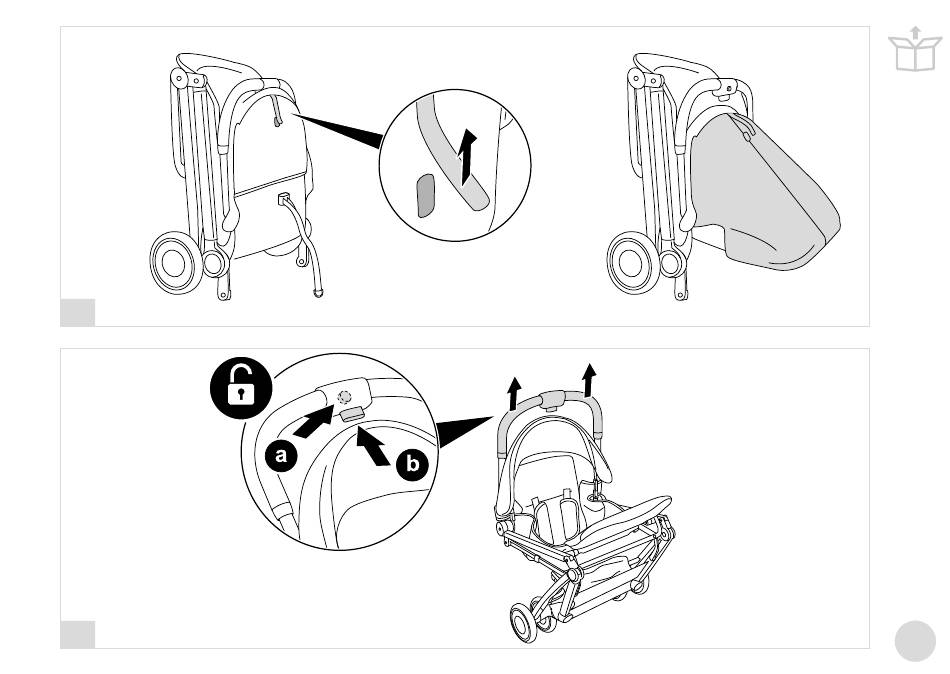 a

b