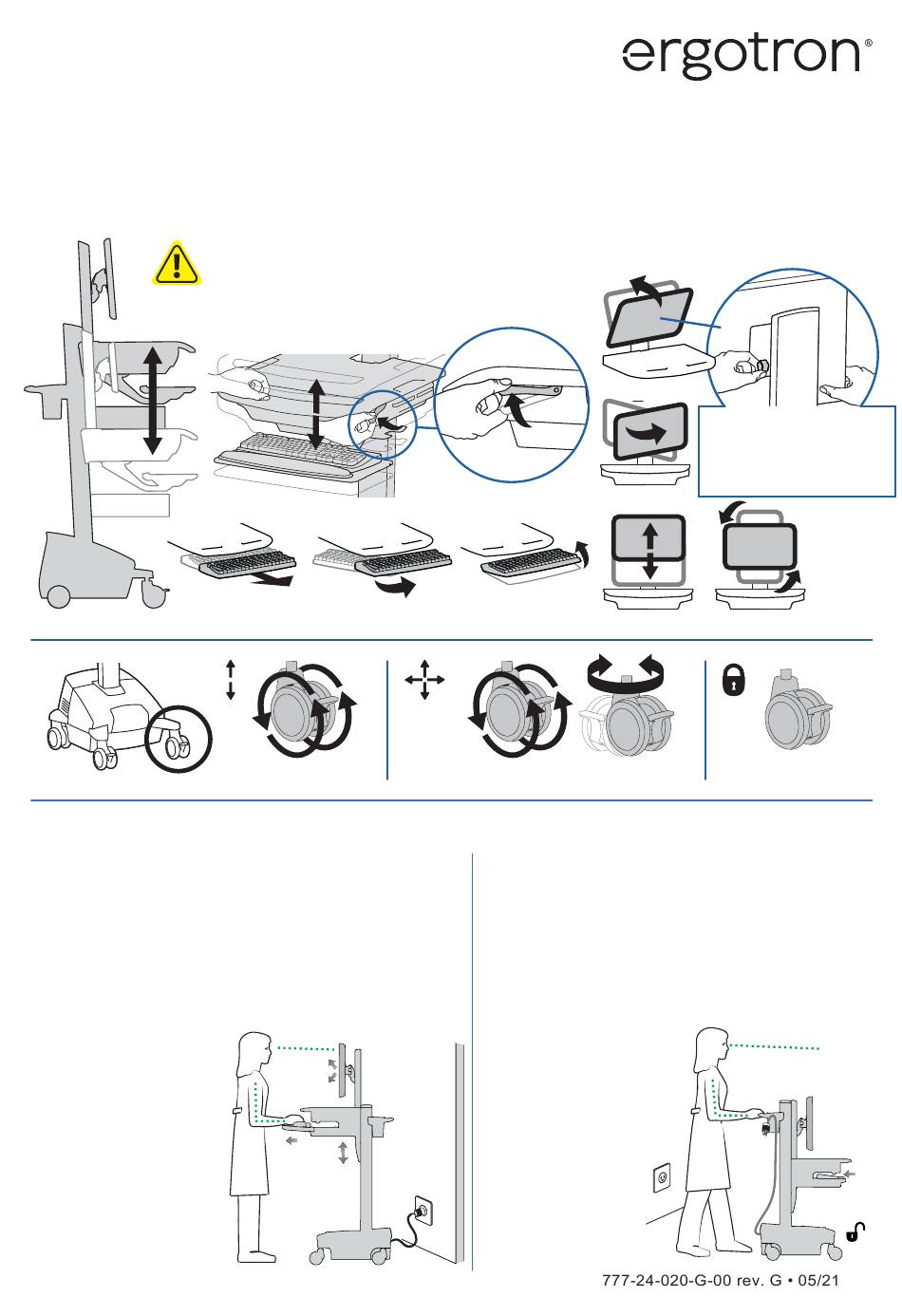 ergotron®

777-24-020-G-00 rev. G • 05/21