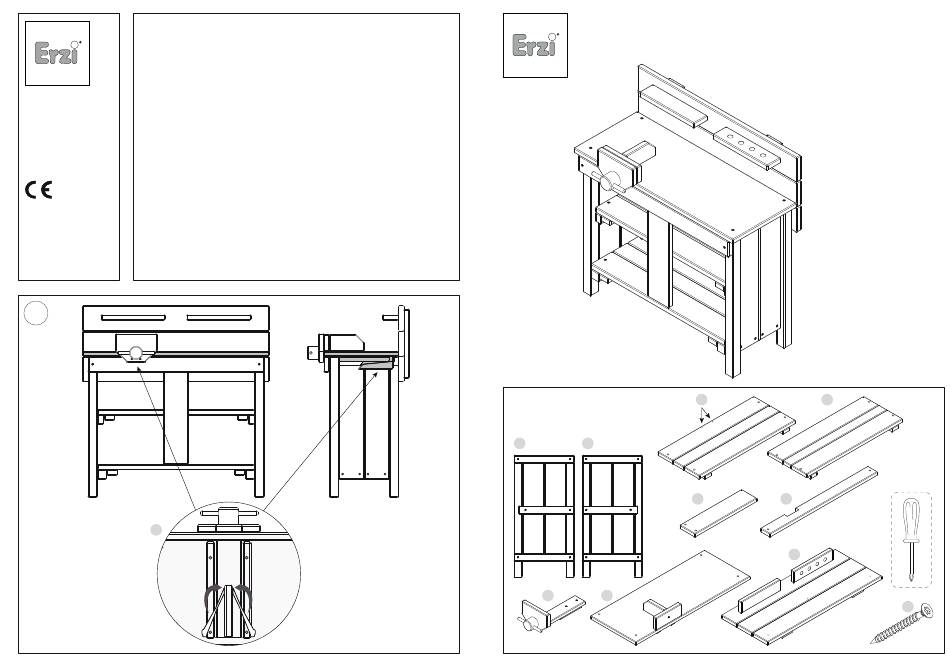 Erzi

CE

Erzi