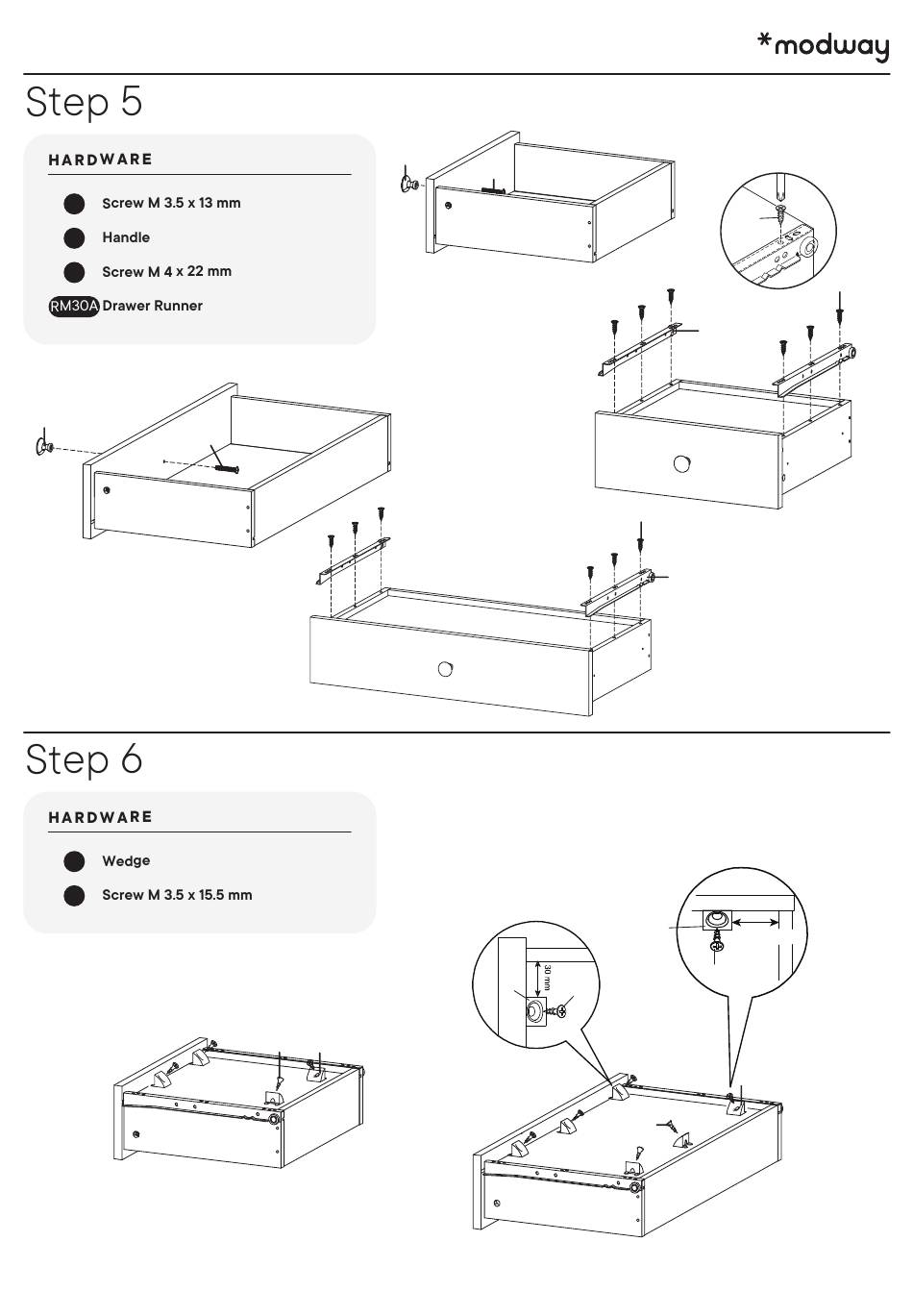 *modway

Step 5

HARDWARE

Screw M 3.5 x 13 mm

Handle

Screw M 4 x 22 mm

RM30A Drawer Runner

Step 6

HARDWARE

Wedge

Screw M 3.5 x 15.5 mm

30 mm