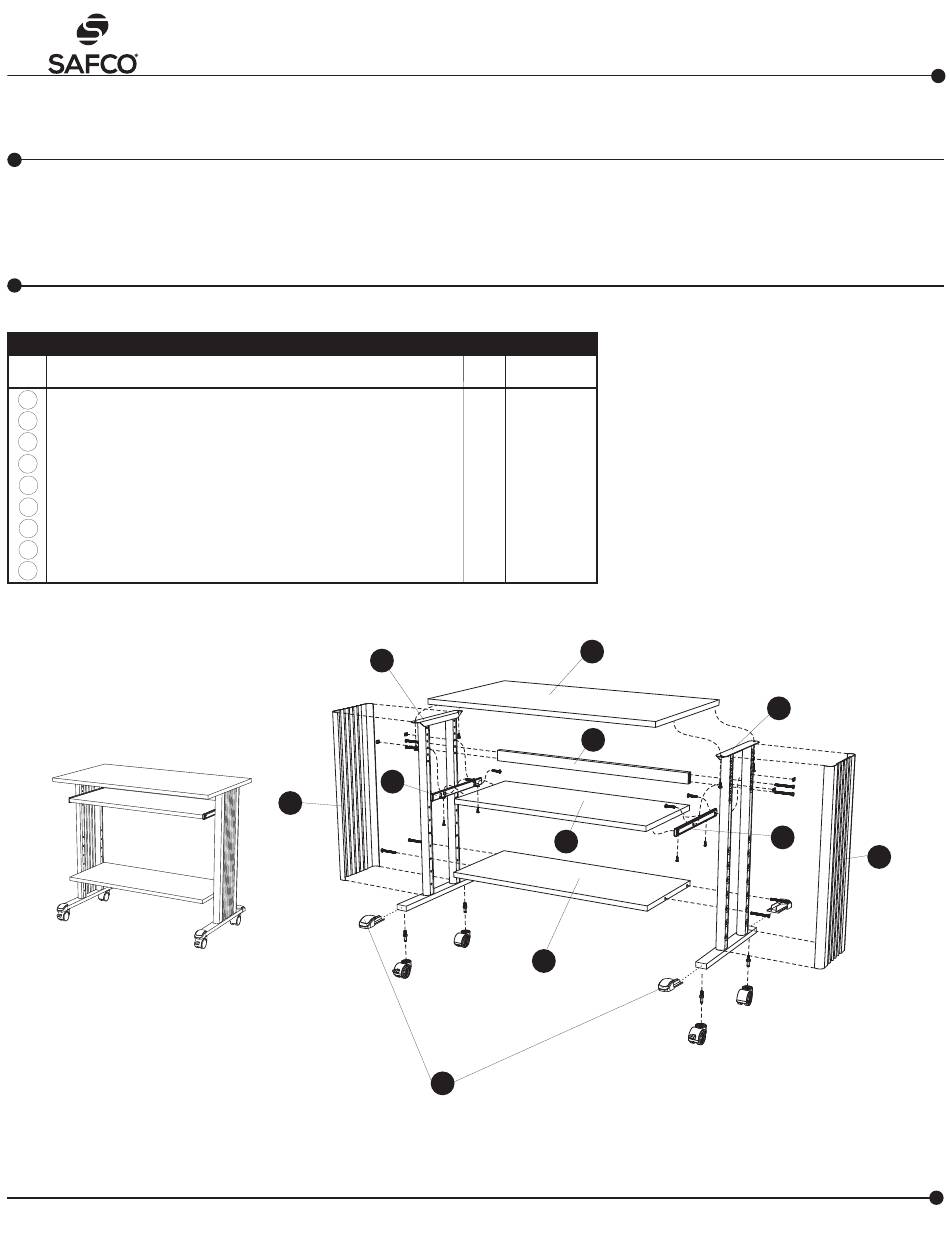 SAFCO