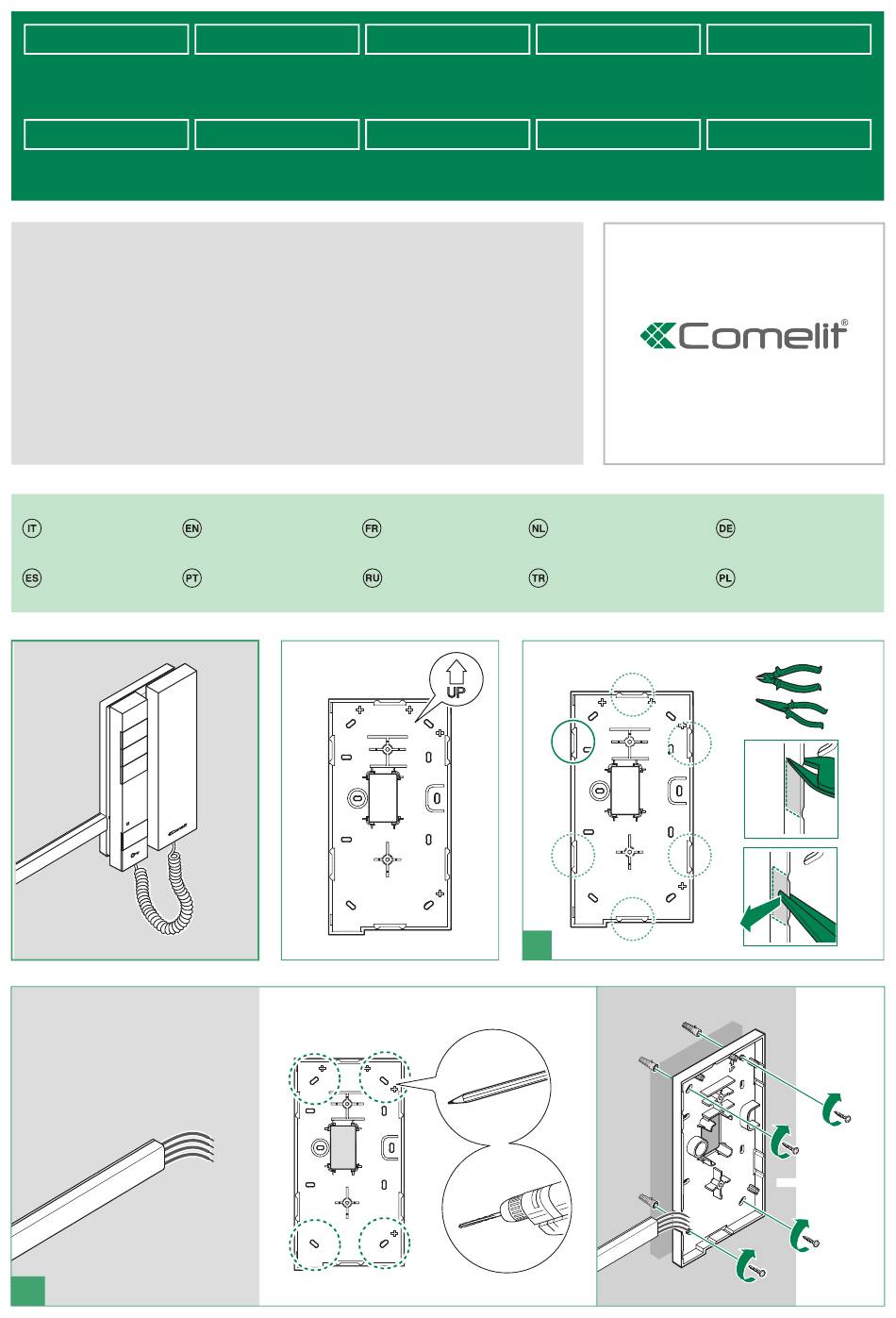 Comelit®

IT
EN
FR
NL
DE
ES
PT
RU
TR
PL

UP