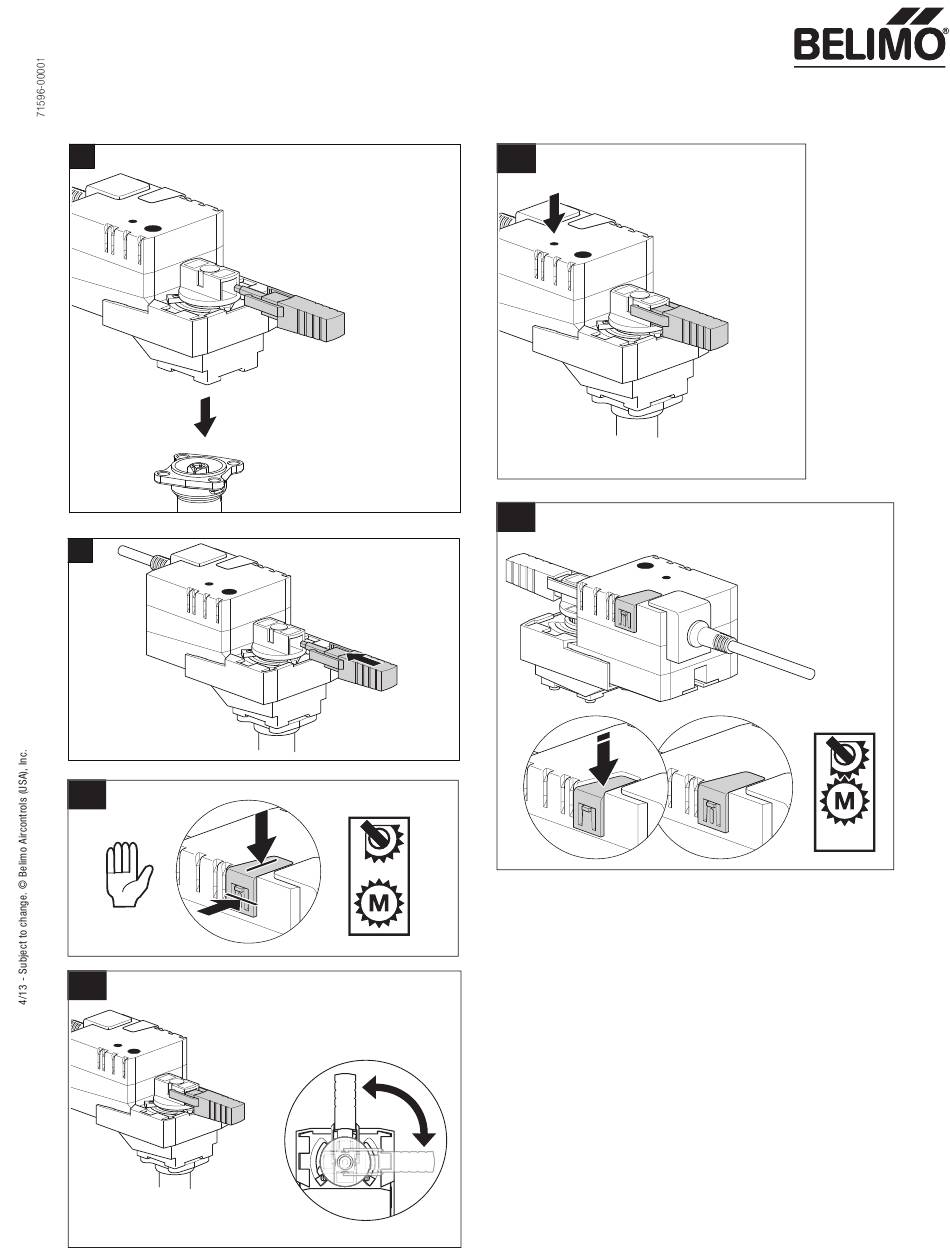 BELIMO®

71596-00001

4/13 - Subject to change. © Belimo Aircontrols (USA), Inc.

M

M