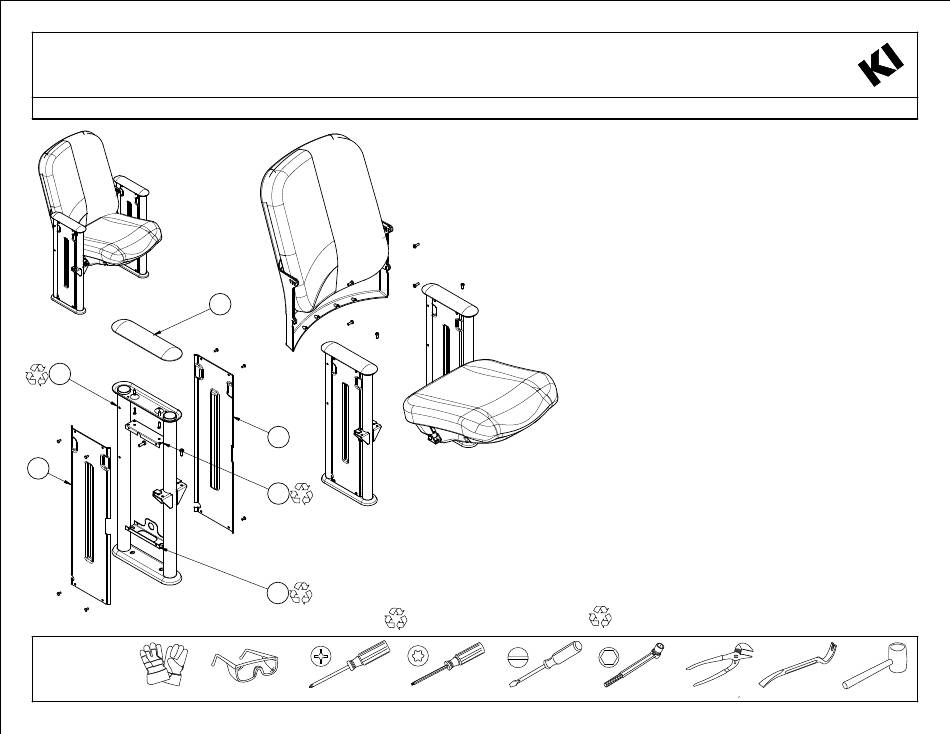 KI