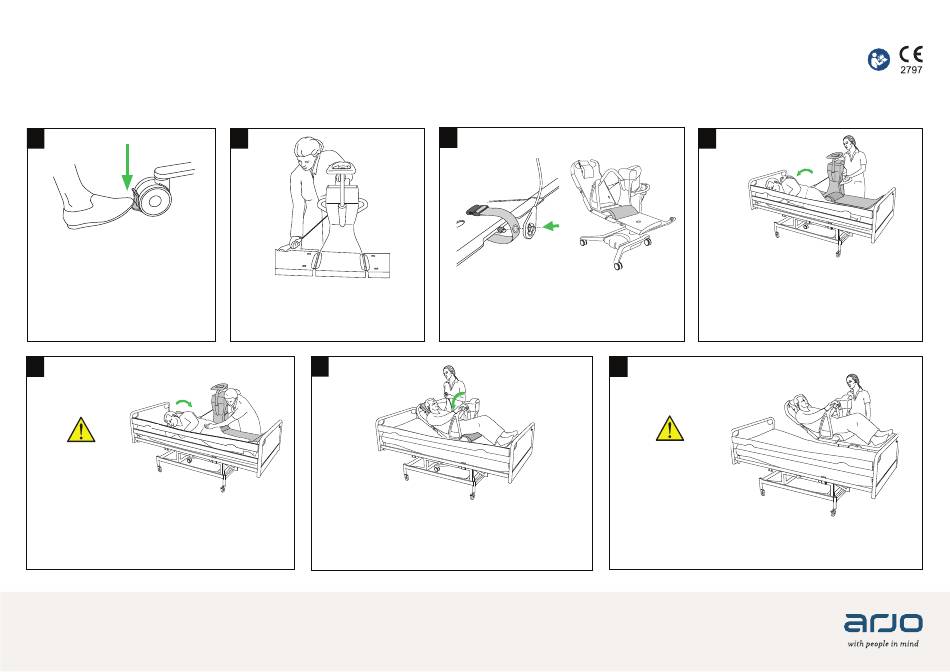 CE
2797

arjo
with people in mind